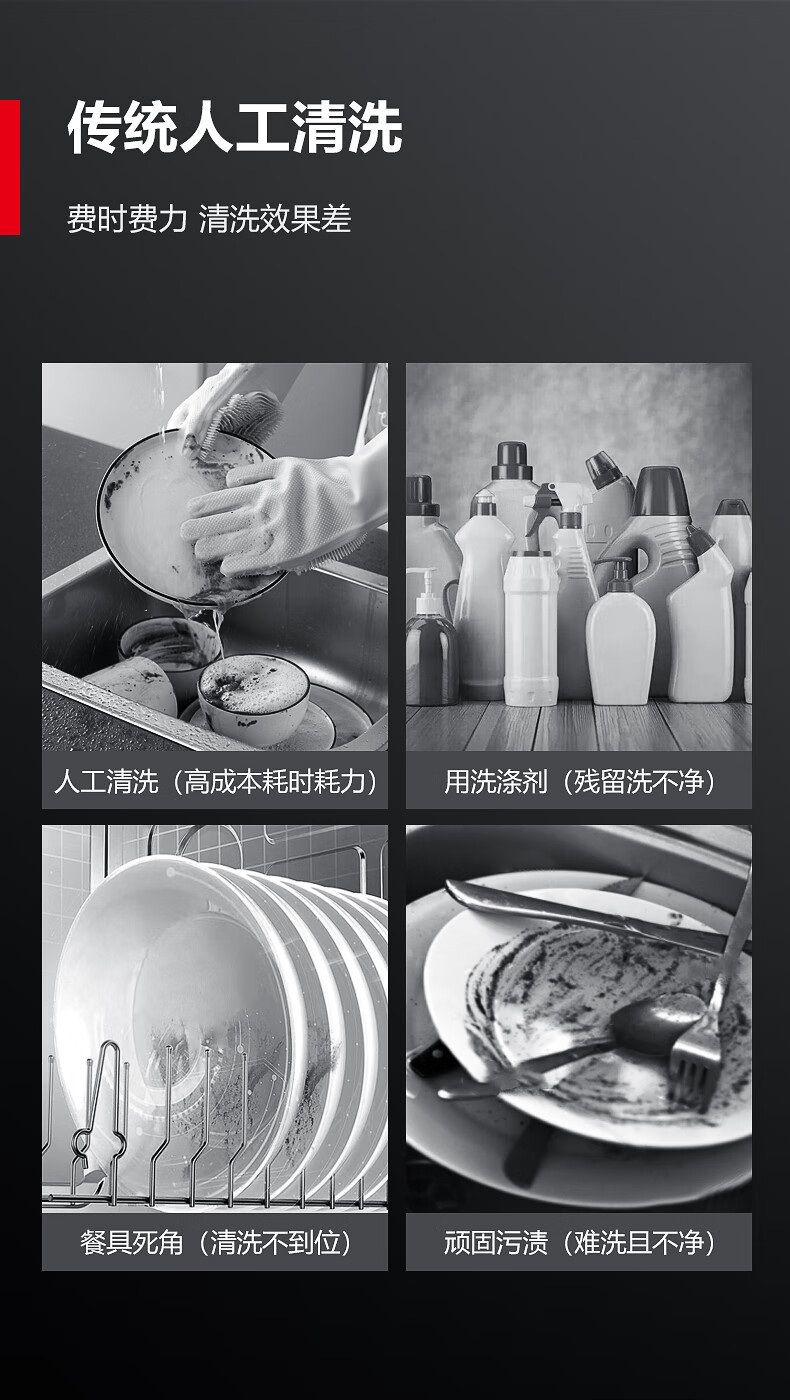 传统人工清洗

费时费力 清洗效果差

人工清洗（高成本耗时耗力）

用洗涤剂（残留洗不净）

餐具死角（清洗不到位）

顽固污渍（难洗且不净）