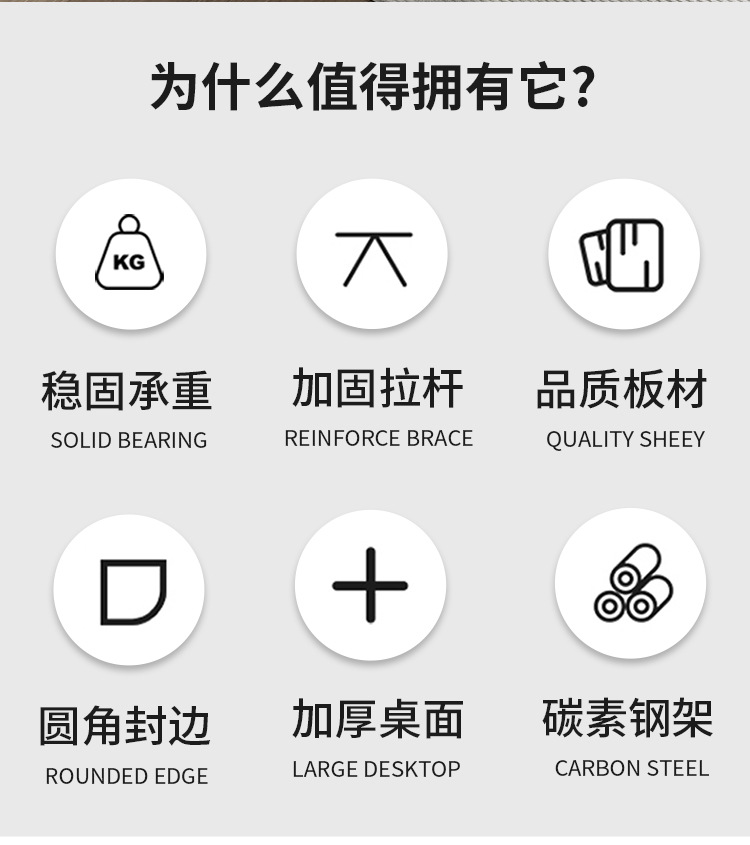 为什么值得拥有它?

KG

稳固承重
SOLID BEARING

加固拉杆
REINFORCE BRACE

品质板材
QUALITY SHEEY

圆角封边
ROUNDED EDGE

加厚桌面
LARGE DESKTOP

碳素钢架
CARBON STEEL