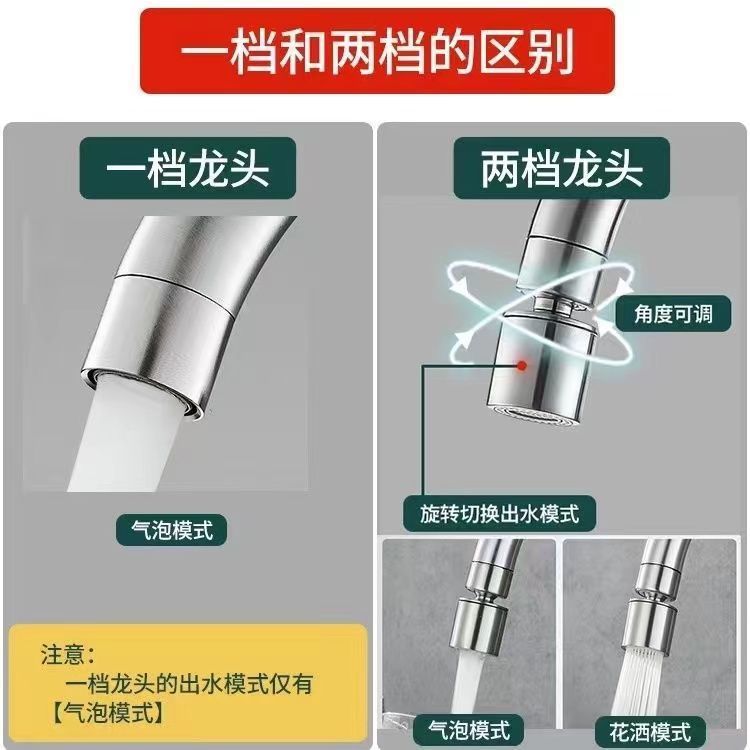 一档和两档的区别

一档龙头

气泡模式

注意：
一档龙头的出水模式仅有【气泡模式】

两档龙头

角度可调

旋转切换出水模式

气泡模式

花洒模式