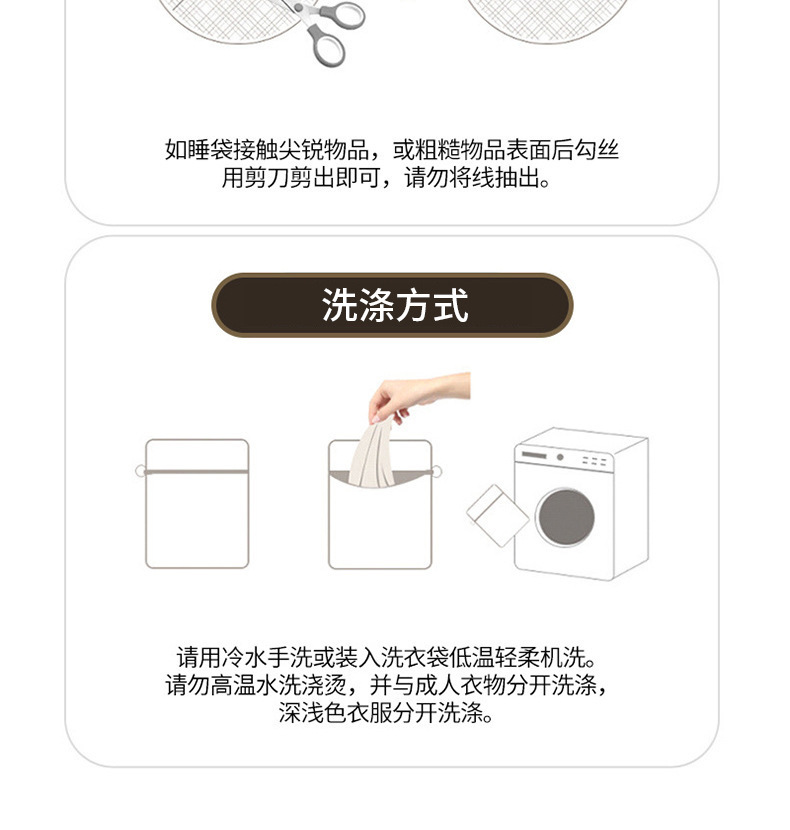 如睡袋接触尖锐物品，或粗糙物品表面后勾丝
用剪刀剪出即可，请勿将线抽出。

洗涤方式

请用冷水手洗或装入洗衣袋低温轻柔机洗。
请勿高温水洗浇烫，并与成人衣物分开洗涤，
深浅色衣服分开洗涤。