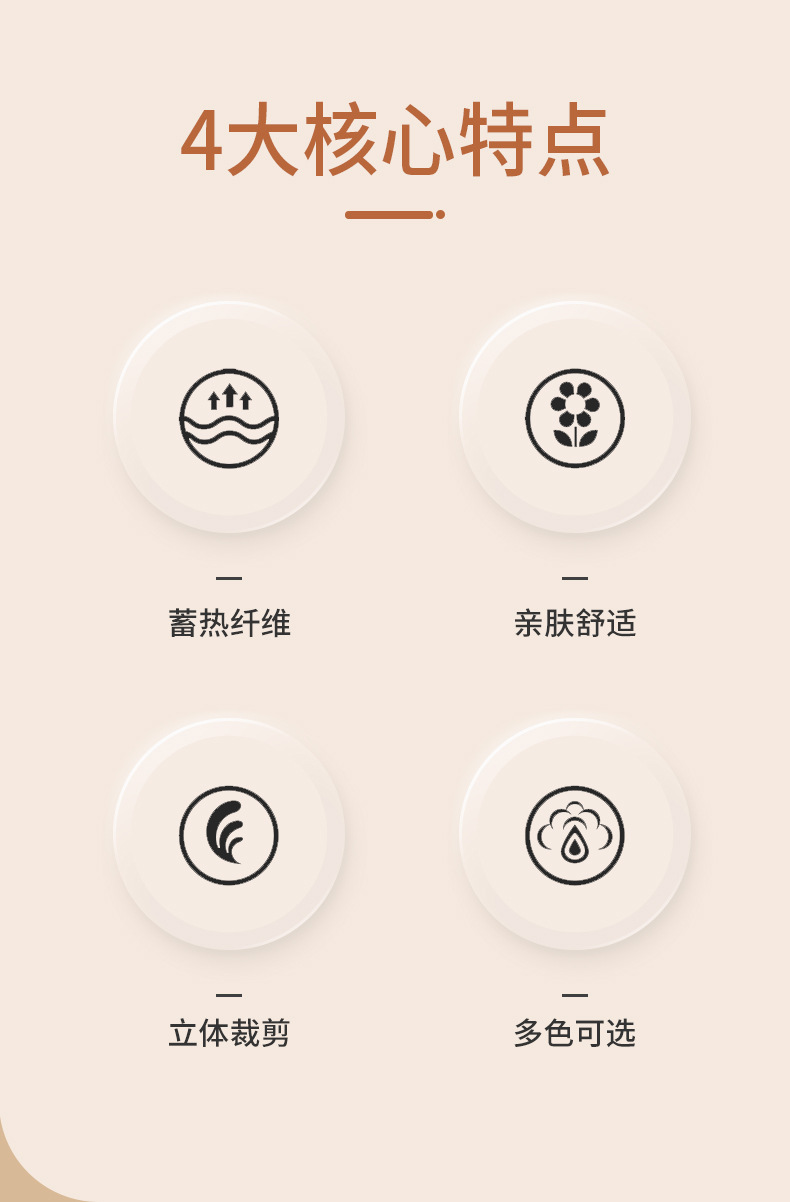 4大核心特点

蓄热纤维

亲肤舒适

立体裁剪

多色可选