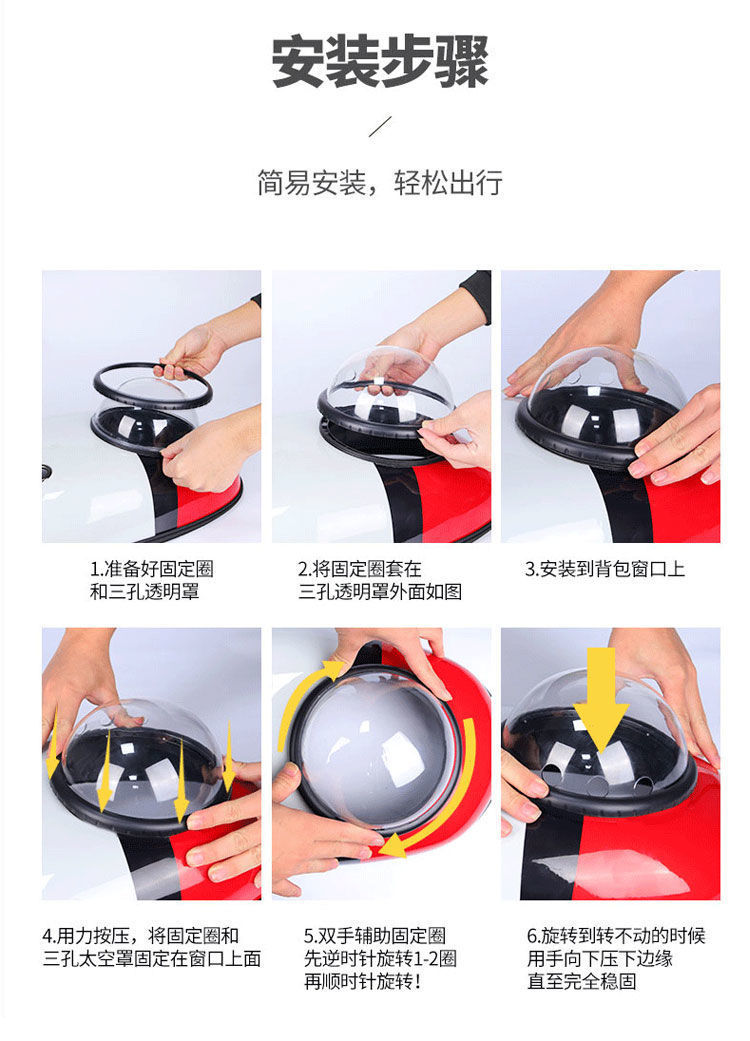 安装步骤

简易安装，轻松出行

1.准备好固定圈和三孔透明罩

2.将固定圈套在三孔透明罩外面如图

3.安装到背包窗口上

4.用力按压，将固定圈和三孔太空罩固定在窗口上面

5.双手辅助固定圈先逆时针旋转1-2圈再顺时针旋转！

6.旋转到转不动的时候用手向下压下边缘直至完全稳固