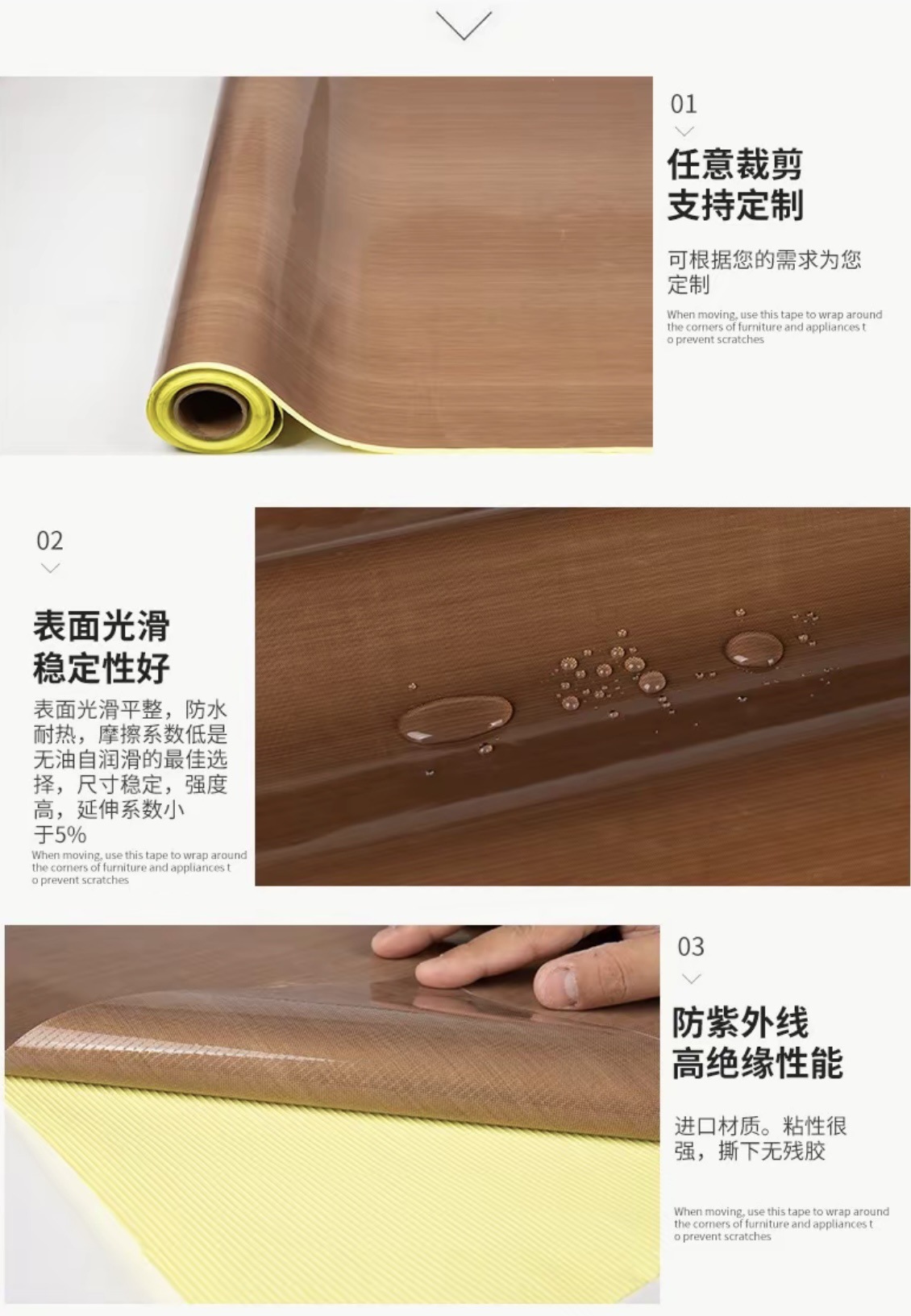 01

任意裁剪
支持定制

可根据您的需求为您定制

When moving, use this tape to wrap around the corners of furniture and appliances t o prevent scratches

02

表面光滑
稳定性好

表面光滑平整，防水耐热，摩擦系数低是无油自润滑的最佳选择，尺寸稳定，强度高，延伸系数小于5%

When moving, use this tape to wrap around the corners of furniture and appliances t o prevent scratches

03

防紫外线
高绝缘性能

进口材质。粘性很强，撕下无残胶

When moving, use this tape to wrap around the corners of furniture and appliances t o prevent scratches