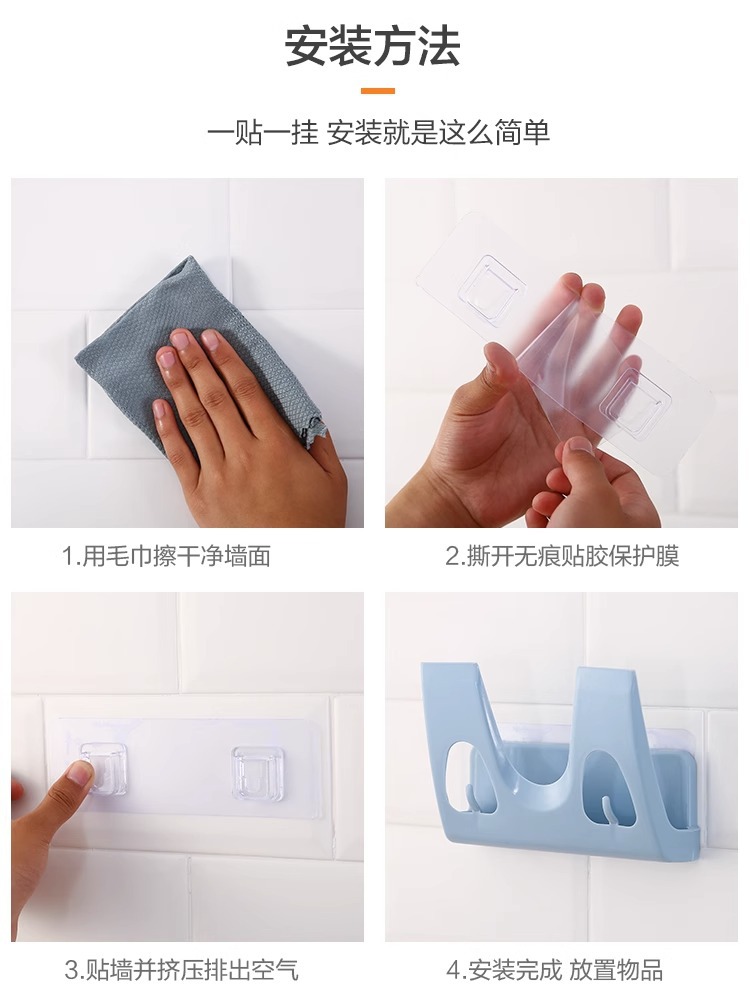 安装方法

一贴一挂 安装就是这么简单

1.用毛巾擦干净墙面

2.撕开无痕贴胶保护膜

3.贴墙并挤压排出空气

4.安装完成 放置物品