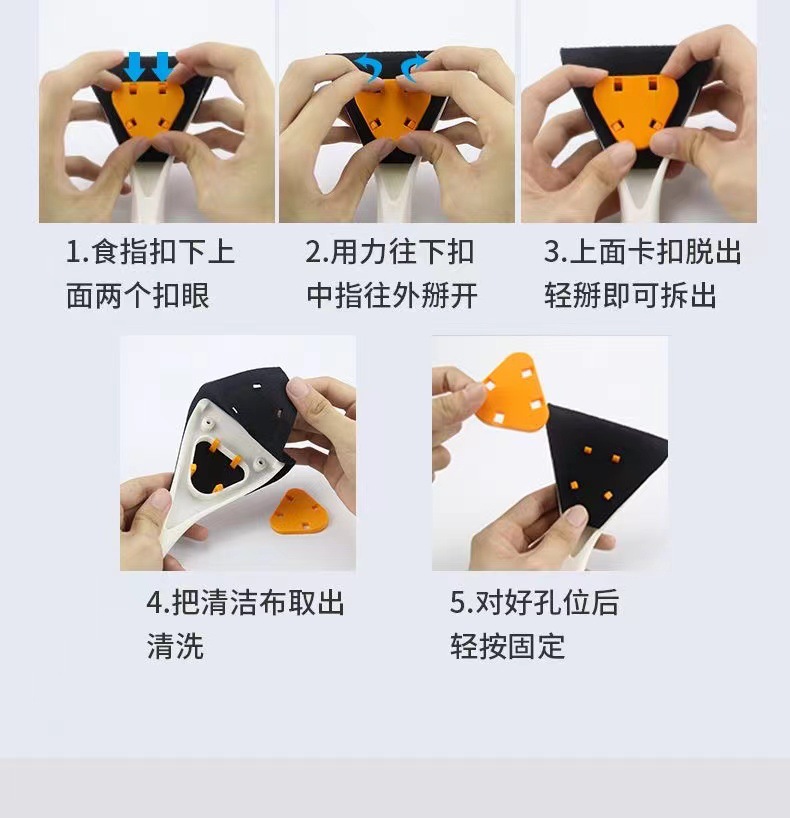 1.食指扣下上面两个扣眼

2.用力往下扣中指往外掰开

3.上面卡扣脱出轻掰即可拆出

4.把清洁布取出清洗

5.对好孔位后轻按固定