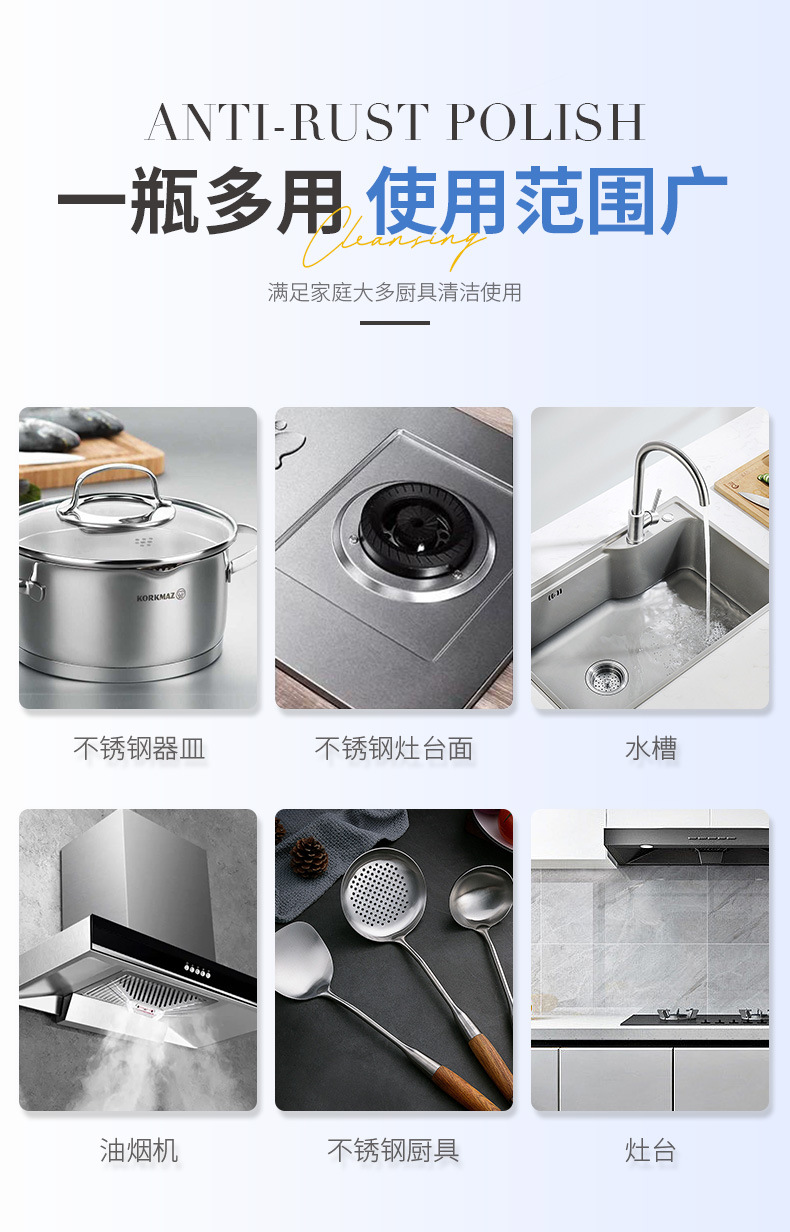 ANTI-RUST POLISH

一瓶多用 使用范围广

Cleansing

满足家庭大多厨具清洁使用

KORKMAZ

不锈钢器皿

不锈钢灶台面

水槽

油烟机

不锈钢厨具

灶台