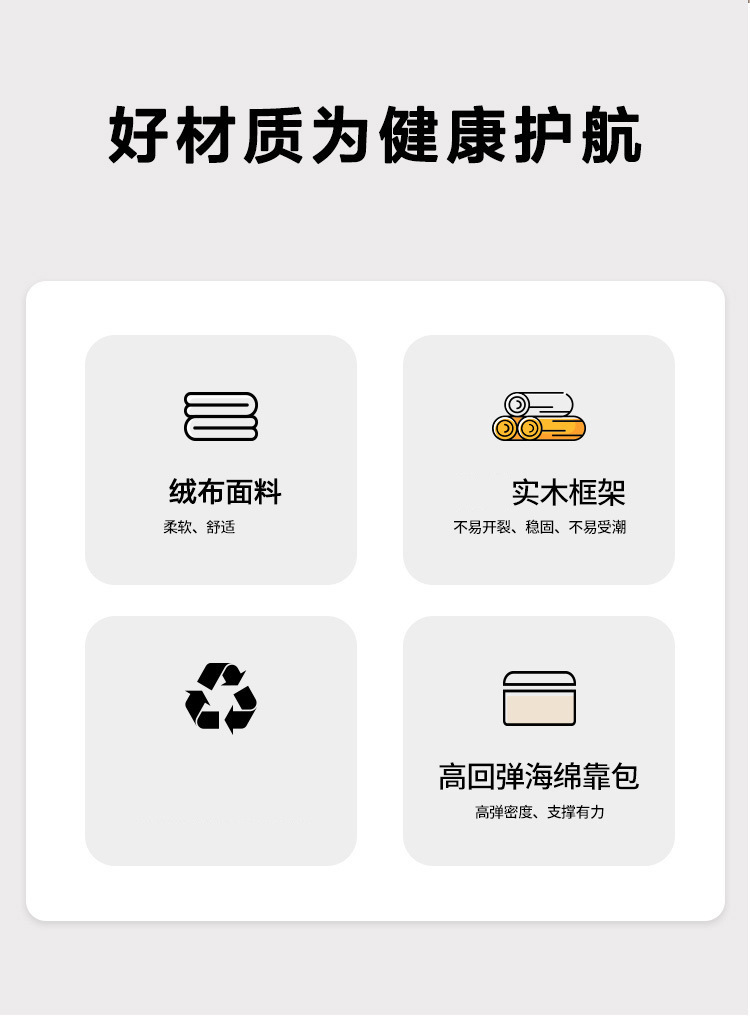 好材质为健康护航

绒布面料
柔软、舒适

实木框架
不易开裂、稳固、不易受潮

高回弹海绵靠包
高弹密度、支撑有力