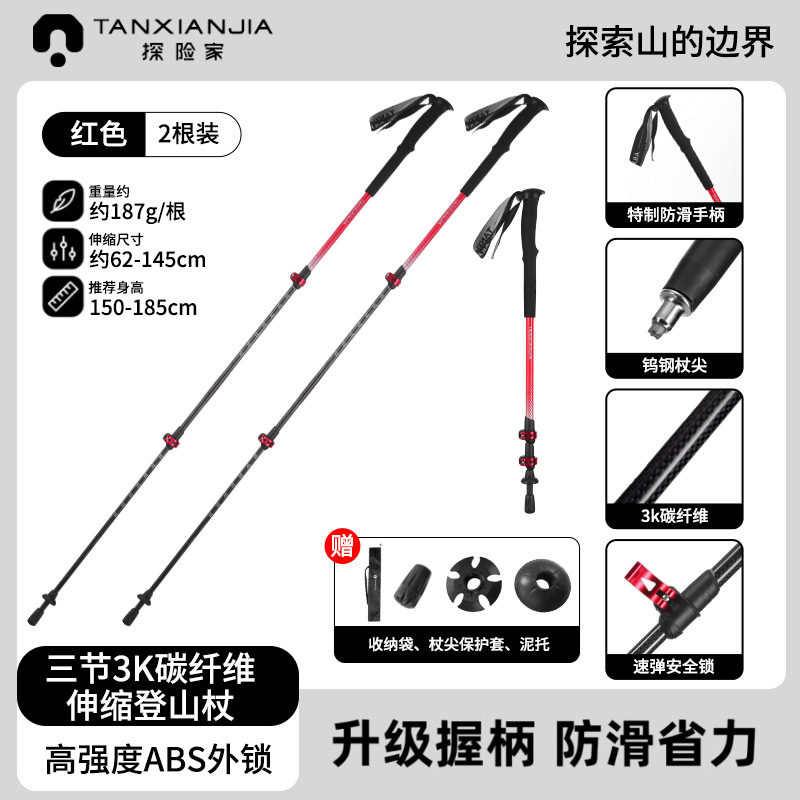 TANXIANJIA
探险家

探索山的边界

红色 2根装

重量约
约187g/根

伸缩尺寸
约62-145cm

推荐身高
150-185cm

特制防滑手柄

钨钢杖尖

3k碳纤维

速弹安全锁

赠

收纳袋、杖尖保护套、泥托

三节3K碳纤维
伸缩登山杖

高强度ABS外锁

升级握柄 防滑省力