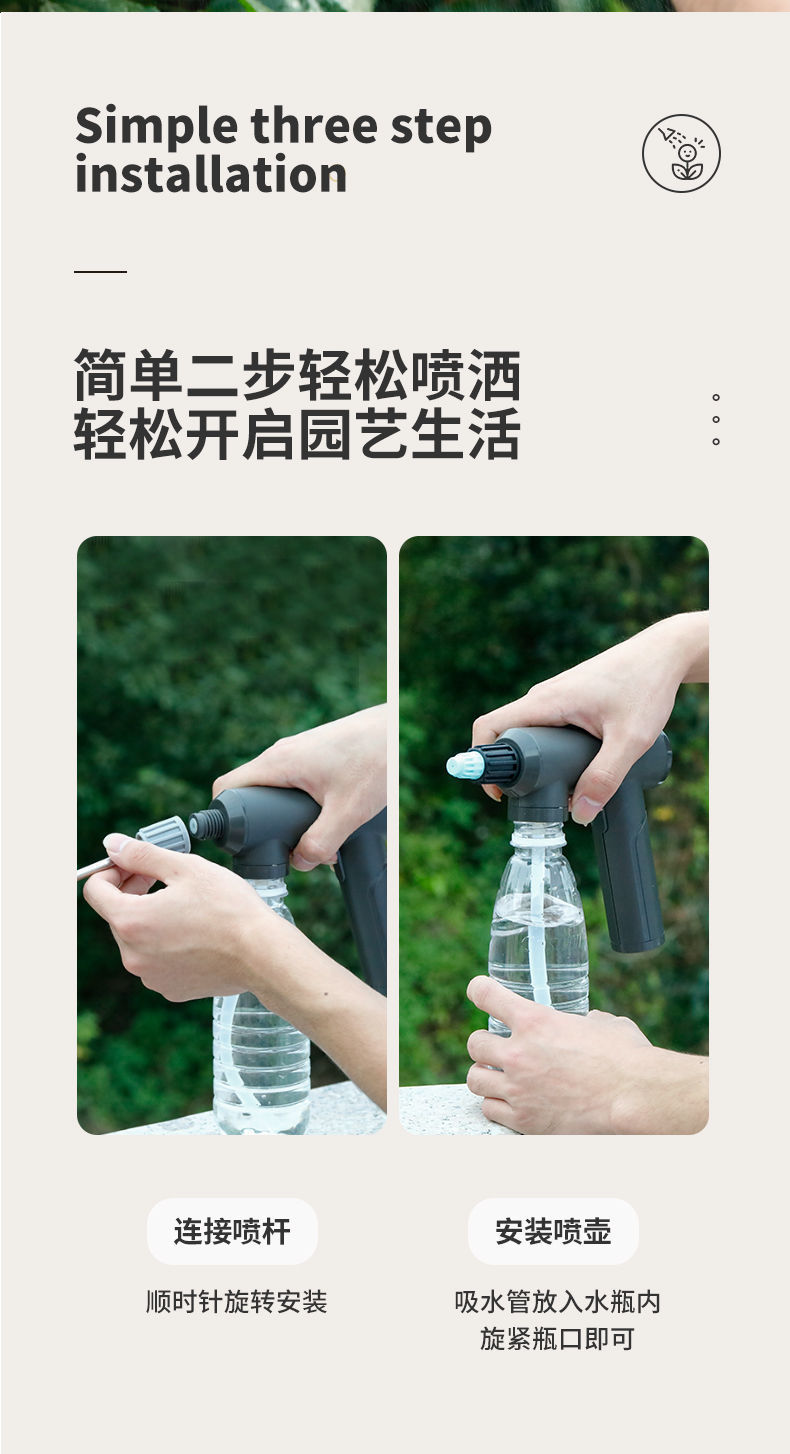 Simple three step installation

简单二步轻松喷洒
轻松开启园艺生活

连接喷杆

顺时针旋转安装

安装喷壶

吸水管放入水瓶内
旋紧瓶口即可