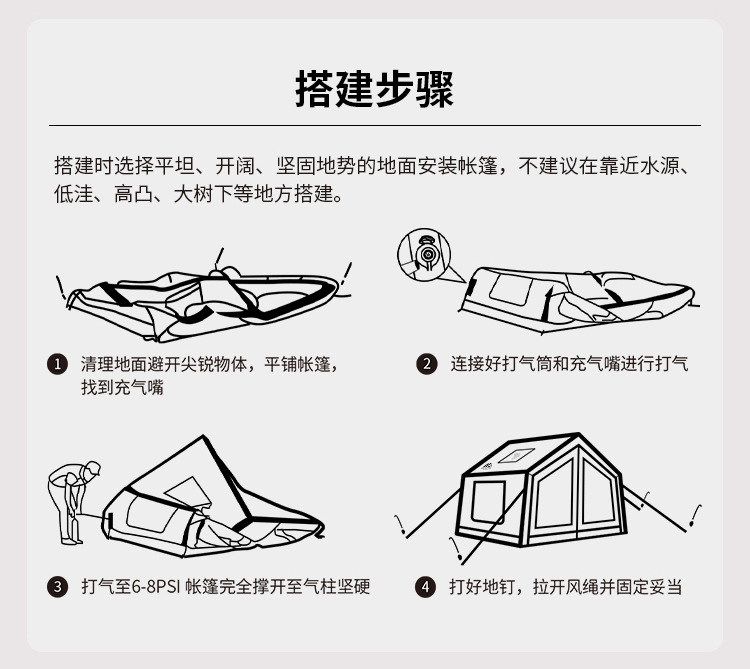 搭建步骤

搭建时选择平坦、开阔、坚固地势的地面安装帐篷，不建议在靠近水源、低洼、高凸、大树下等地方搭建。

1 清理地面避开尖锐物体，平铺帐篷，找到充气嘴

2 连接好打气筒和充气嘴进行打气

3 打气至6-8PSI 帐篷完全撑开至气柱坚硬

4 打好地钉，拉开风绳并固定妥当