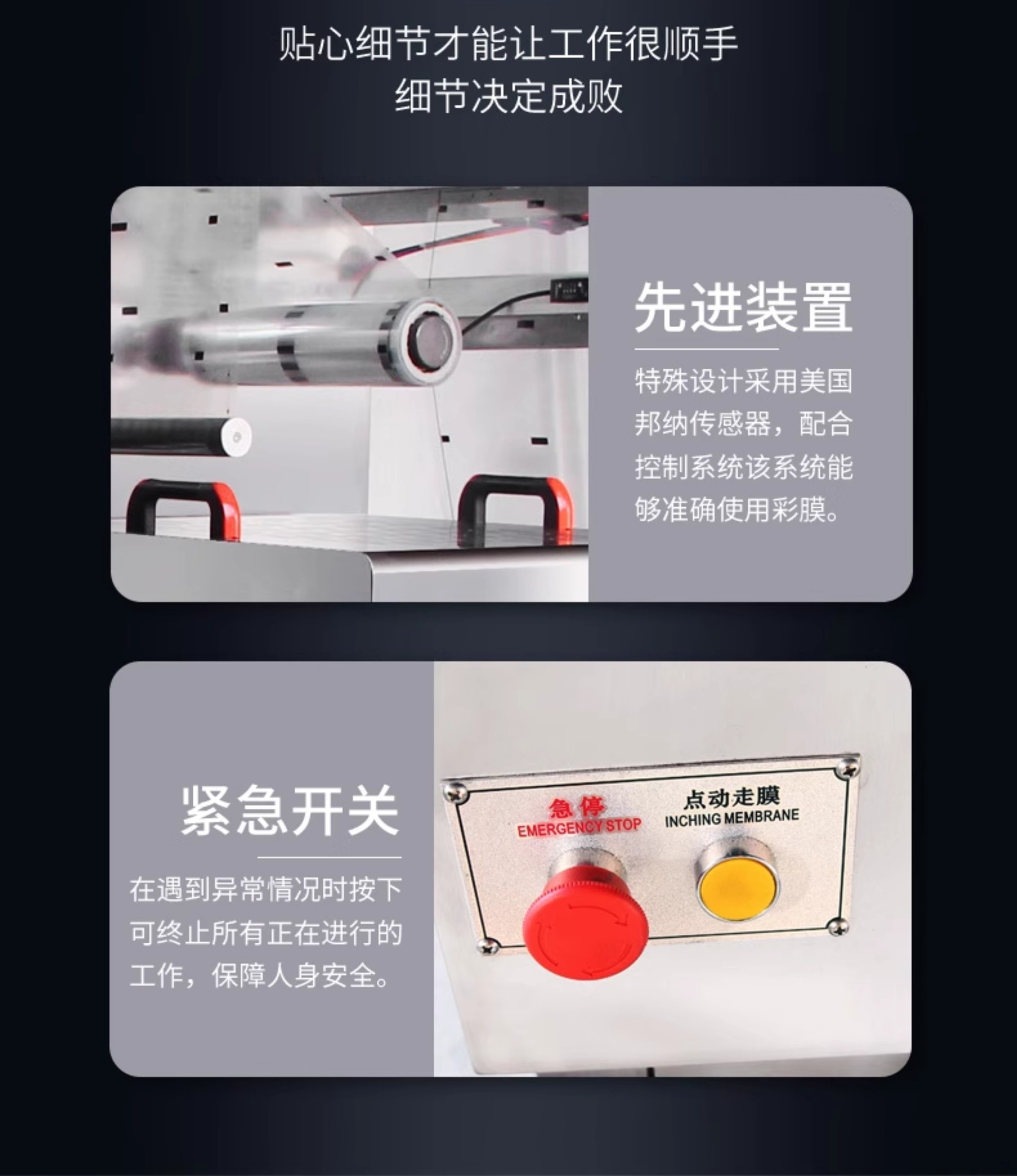 贴心细节才能让工作很顺手
细节决定成败

先进装置

特殊设计采用美国邦纳传感器，配合控制系统该系统能够准确使用彩膜。

紧急开关

在遇到异常情况时按下可终止所有正在进行的工作，保障人身安全。

急停
EMERGENCY STOP

点动走膜
INCHING MEMBRANE