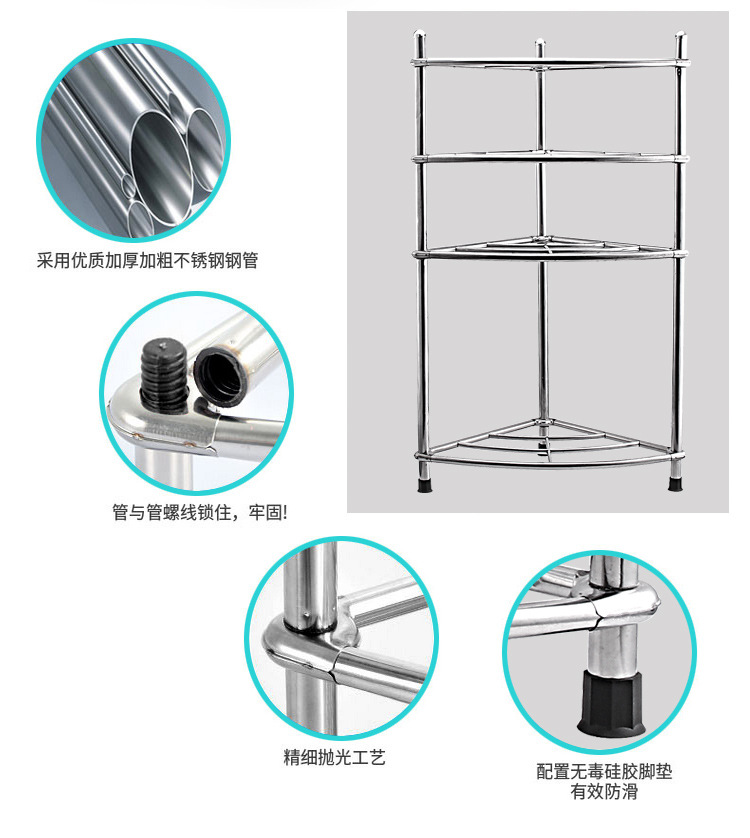 采用优质加厚加粗不锈钢钢管

管与管螺线锁住，牢固!

精细抛光工艺

配置无毒硅胶脚垫
有效防滑