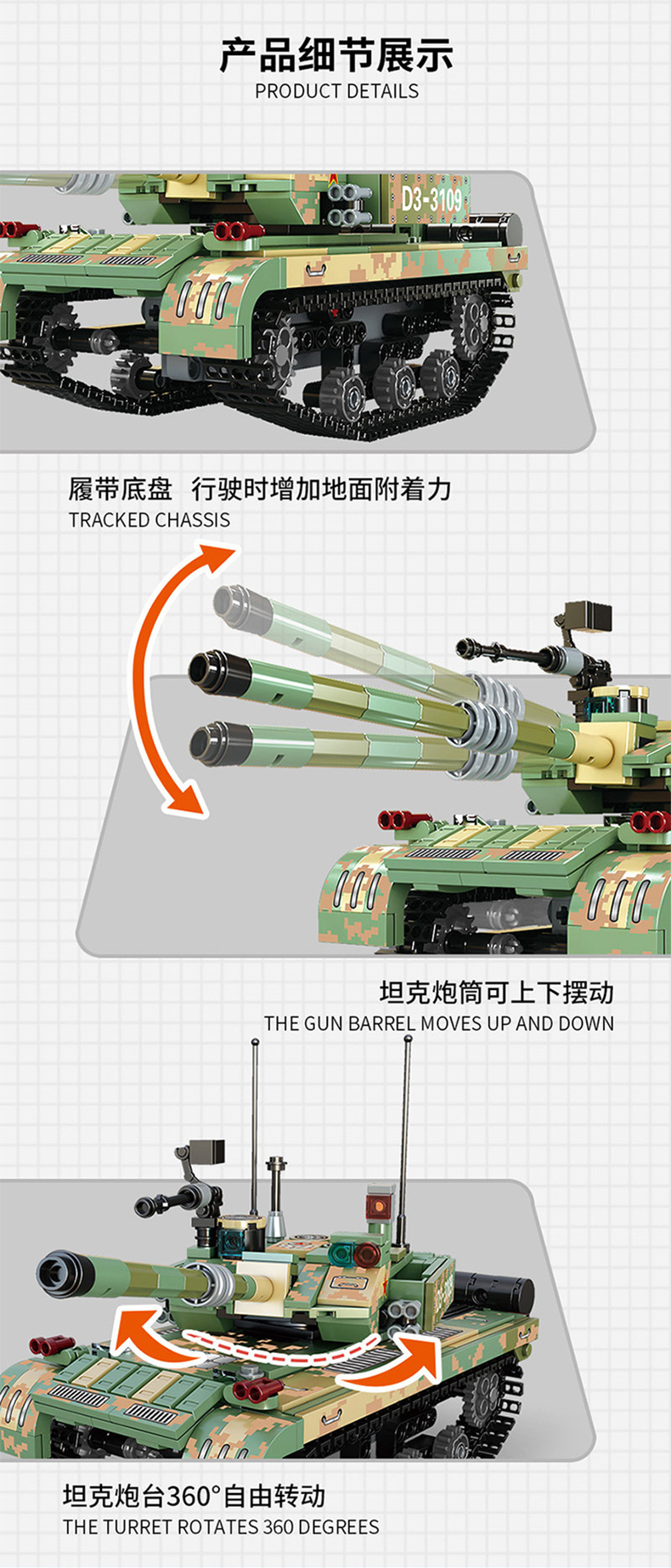 产品细节展示
PRODUCT DETAILS

D3-3109

履带底盘 行驶时增加地面附着力
TRACKED CHASSIS

坦克炮筒可上下摆动
THE GUN BARREL MOVES UP AND DOWN

坦克炮台360°自由转动
THE TURRET ROTATES 360 DEGREES