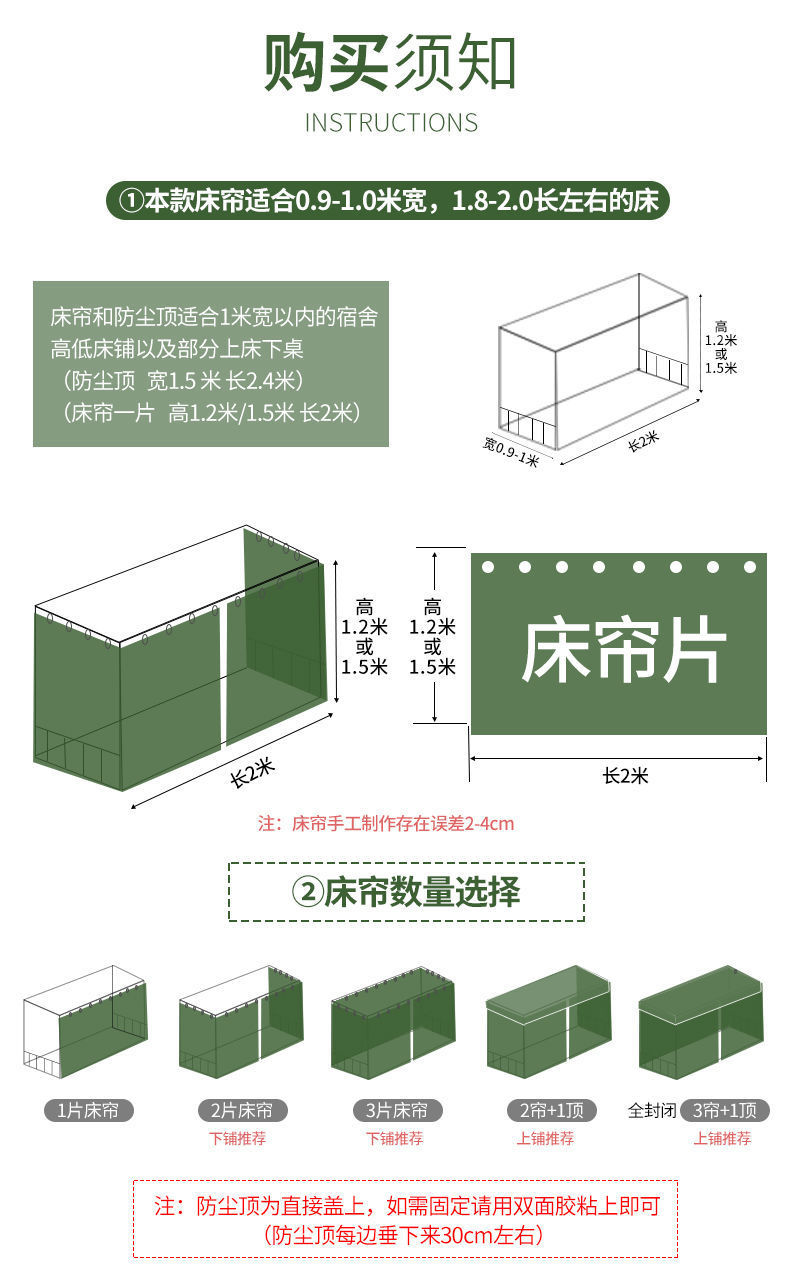 购买须知

INSTRUCTIONS

①本款床帘适合0.9-1.0米宽，1.8-2.0长左右的床

床帘和防尘顶适合1米宽以内的宿舍高低床铺以及部分上床下桌
（防尘顶 宽1.5 米 长2.4米）
（床帘一片 高1.2米/1.5米 长2米）

高
1.2米
或
1.5米

宽0.9-1米

长2米

高
1.2米
或
1.5米

长2米

高
1.2米
或
1.5米

床帘片

长2米

注：床帘手工制作存在误差2-4cm

②床帘数量选择

1片床帘

2片床帘
下铺推荐

3片床帘
下铺推荐

2帘+1顶
上铺推荐

全封闭 3帘+1顶
上铺推荐

注：防尘顶为直接盖上，如需固定请用双面胶粘上即可
（防尘顶每边垂下来30cm左右）