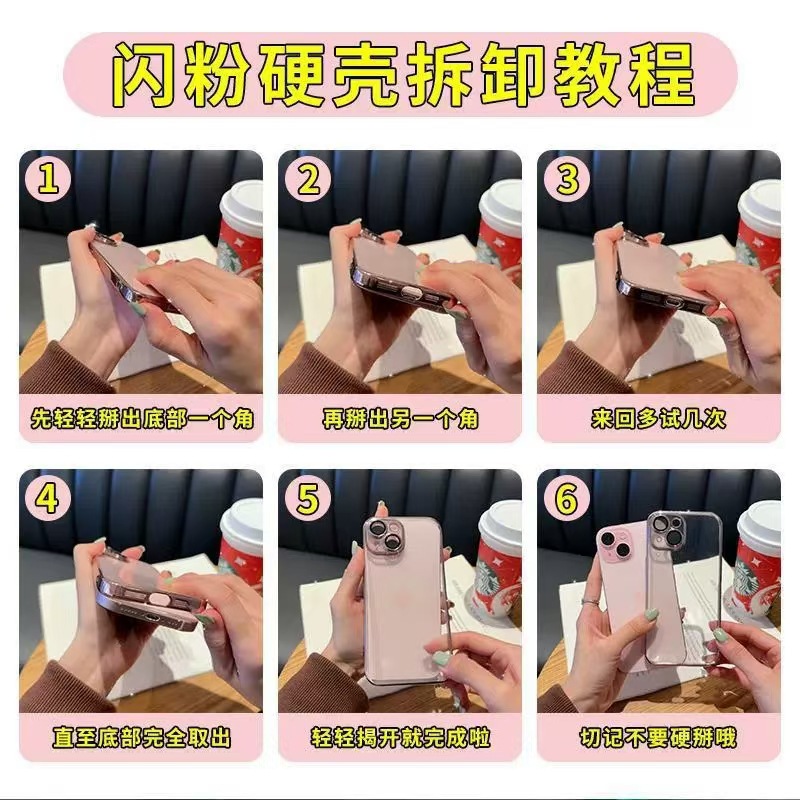 闪粉硬壳拆卸教程

1
先轻轻掰出底部一个角

2
再掰出另一个角

3
来回多试几次

4
直至底部完全取出

5
轻轻揭开就完成啦

6
切记不要硬掰哦