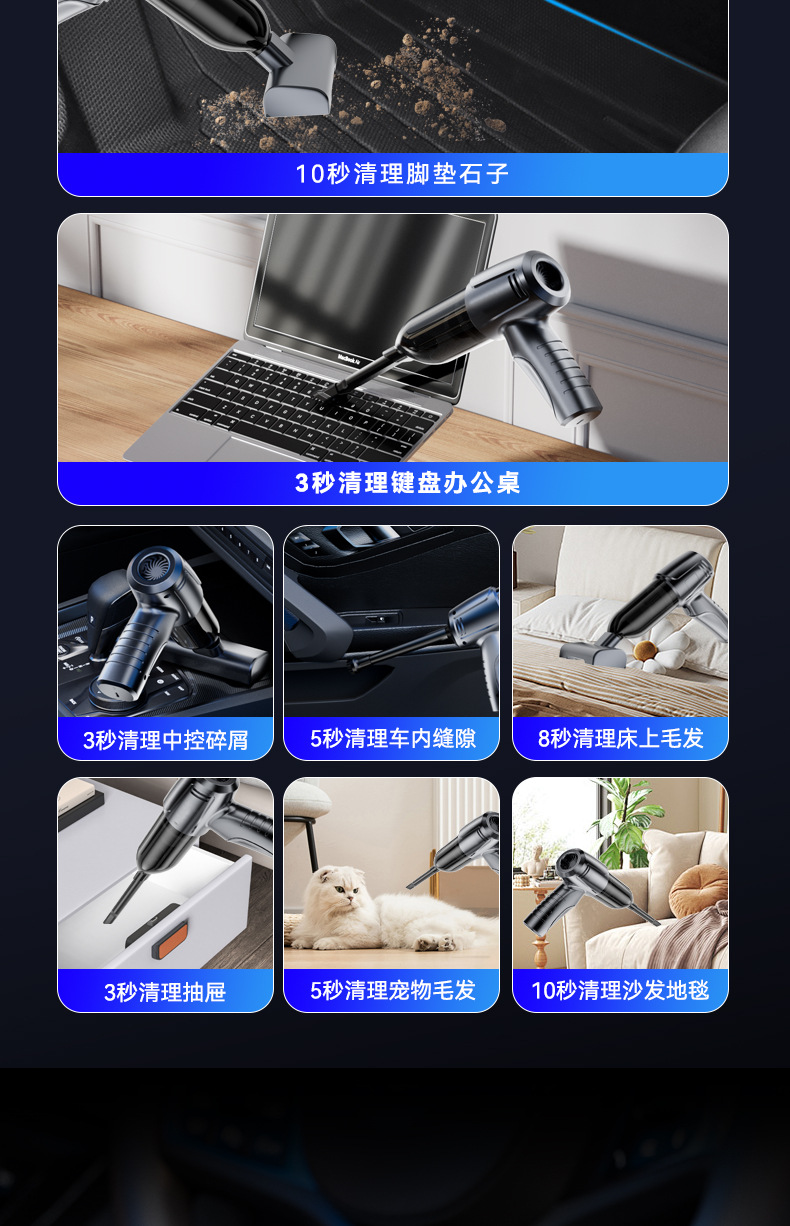 10秒清理脚垫石子

MacBook Air

3秒清理键盘办公桌

3秒清理中控碎屑

5秒清理车内缝隙

8秒清理床上毛发

3秒清理抽屉

5秒清理宠物毛发

10秒清理沙发地毯