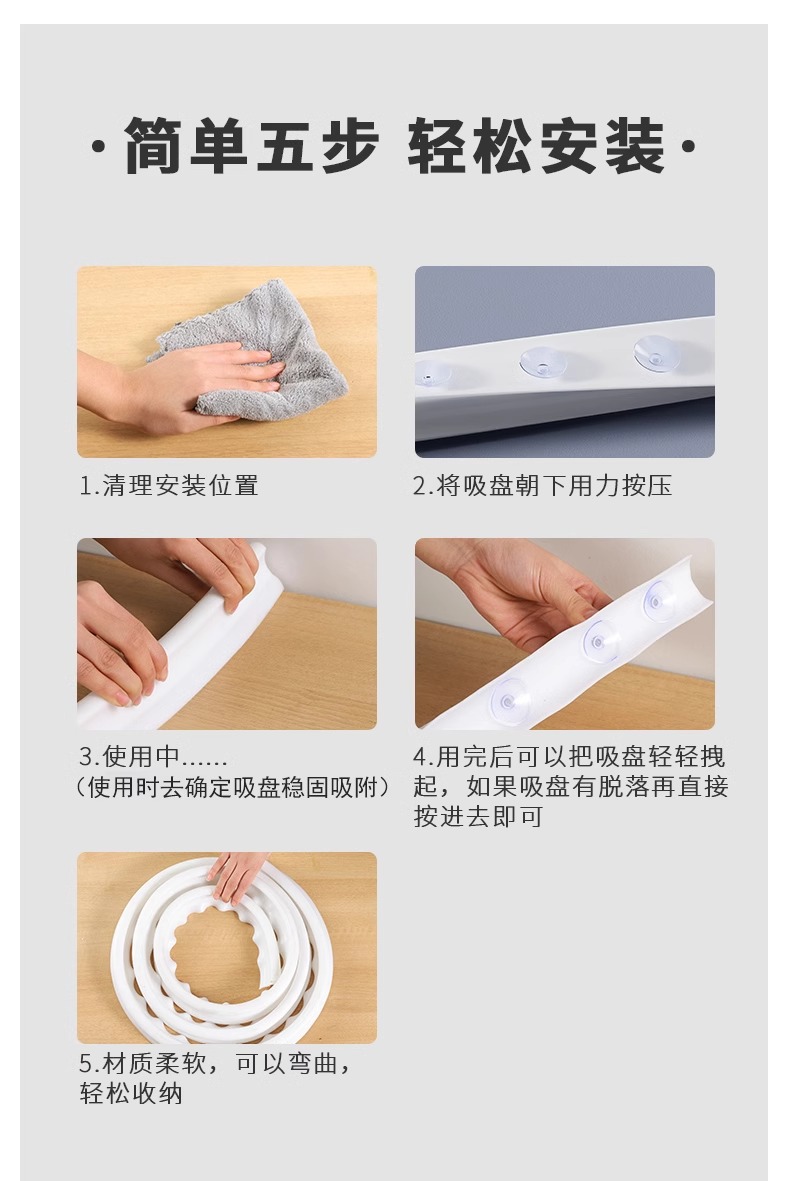 ·简单五步 轻松安装·

1.清理安装位置

2.将吸盘朝下用力按压

3.使用中......
（使用时去确定吸盘稳固吸附）

4.用完后可以把吸盘轻轻拽起，如果吸盘有脱落再直接按进去即可

5.材质柔软，可以弯曲，轻松收纳