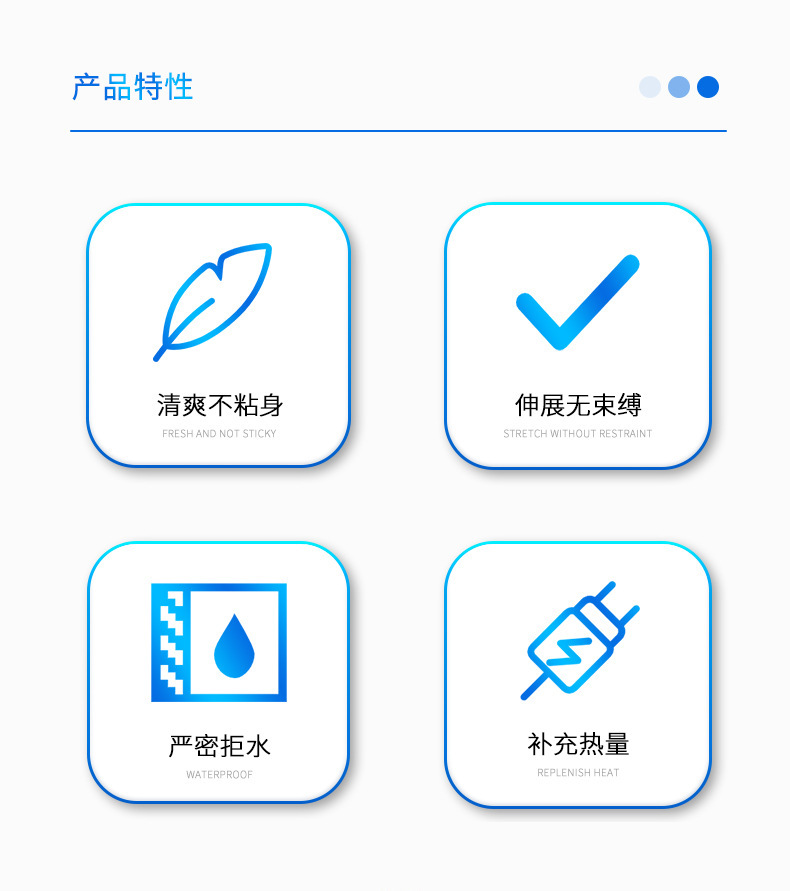 产品特性

清爽不粘身
FRESH AND NOT STICKY

伸展无束缚
STRETCH WITHOUT RESTRAINT

严密拒水
WATERPROOF

补充热量
REPLENISH HEAT