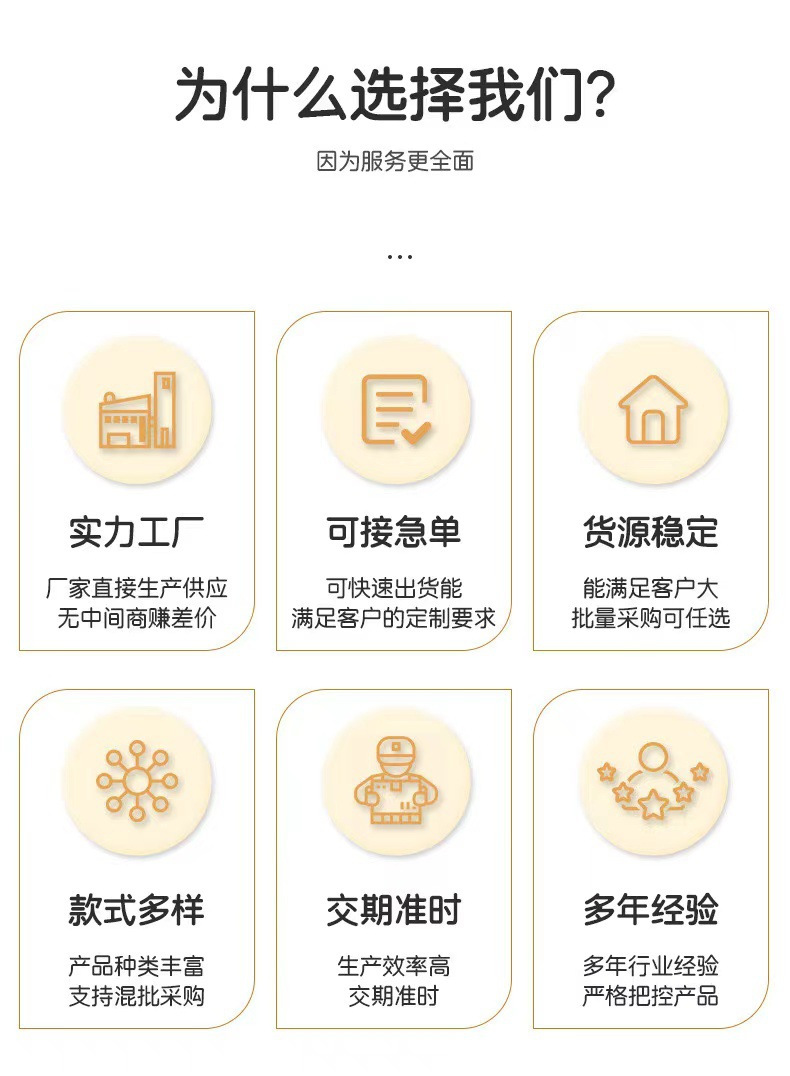 为什么选择我们?

因为服务更全面

...

实力工厂

厂家直接生产供应
无中间商赚差价

可接急单

可快速出货能
满足客户的定制要求

货源稳定

能满足客户大
批量采购可任选

款式多样

产品种类丰富
支持混批采购

交期准时

生产效率高
交期准时

多年经验

多年行业经验
严格把控产品