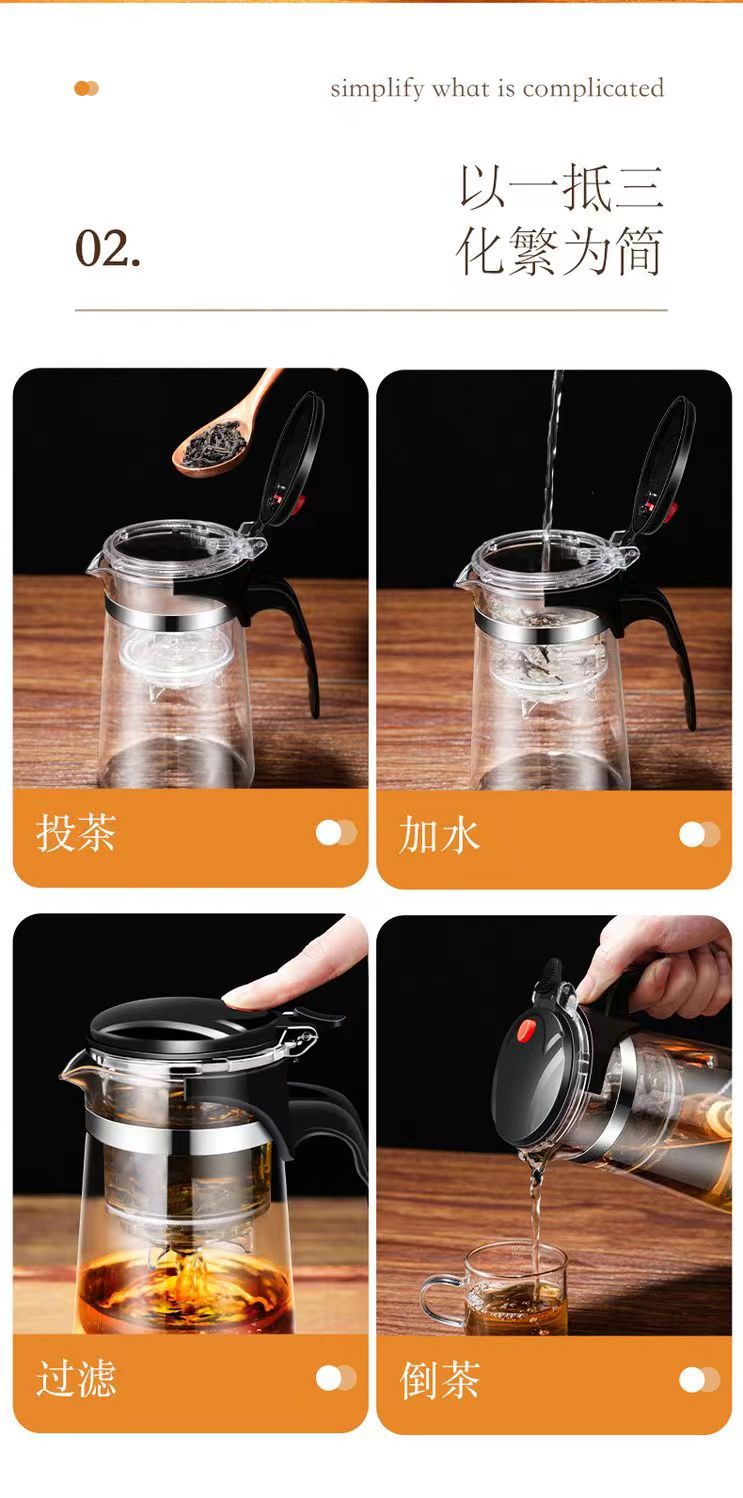 simplify what is complicated

02.

以一抵三
化繁为简

投茶

加水

过滤

倒茶