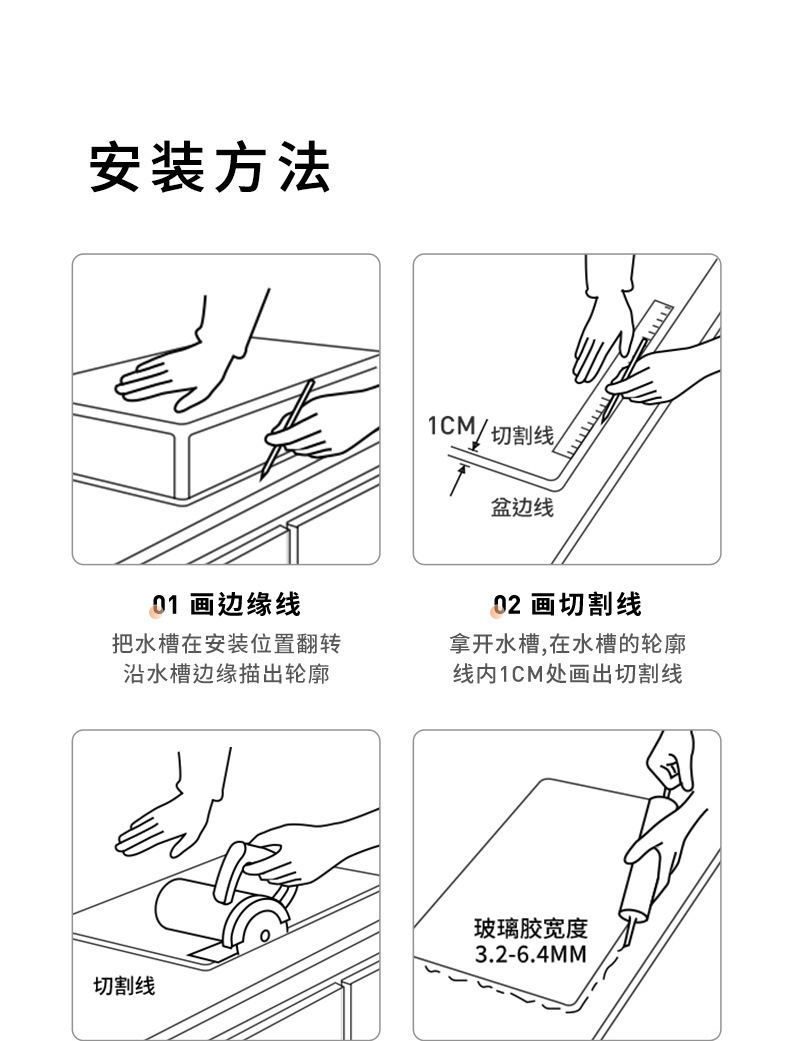 安装方法

1CM 切割线

盆边线

01 画边缘线

把水槽在安装位置翻转
沿水槽边缘描出轮廓

02 画切割线

拿开水槽,在水槽的轮廓
线内1CM处画出切割线

切割线

玻璃胶宽度
3.2-6.4MM