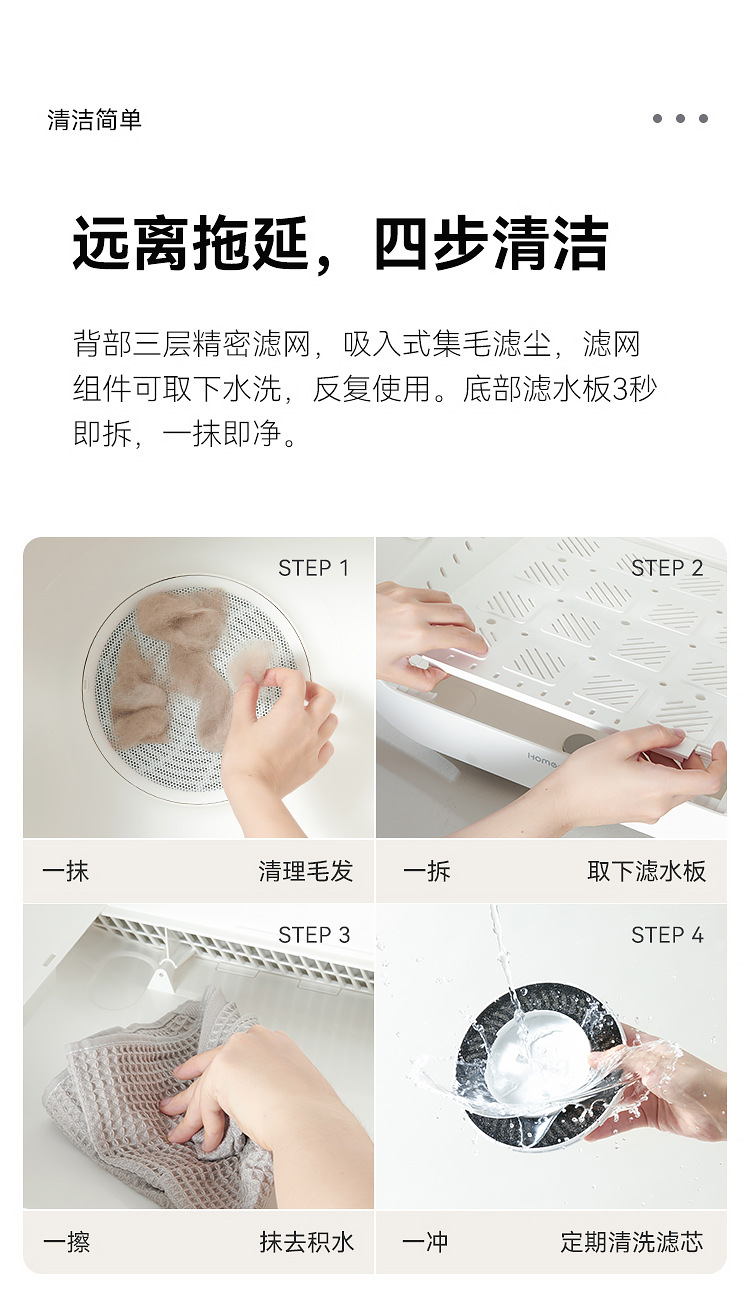 清洁简单

远离拖延，四步清洁

背部三层精密滤网，吸入式集毛滤尘，滤网组件可取下水洗，反复使用。底部滤水板3秒即拆，一抹即净。

STEP 1

一抹 清理毛发

STEP 2

Home

一拆 取下滤水板

STEP 3

一擦 抹去积水

STEP 4

一冲 定期清洗滤芯