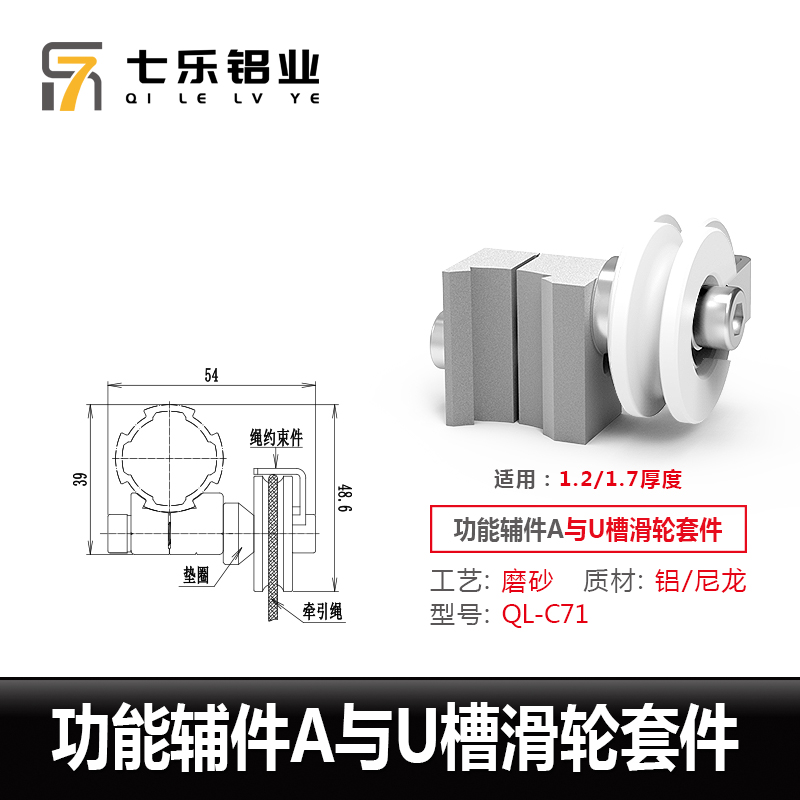 七乐铝业
QI LE LV YE

54
39
48.6
绳约束件
垫圈
牵引绳

适用：1.2/1.7厚度

功能辅件A与U槽滑轮套件

工艺: 磨砂 质材: 铝/尼龙
型号: QL-C71

功能辅件A与U槽滑轮套件