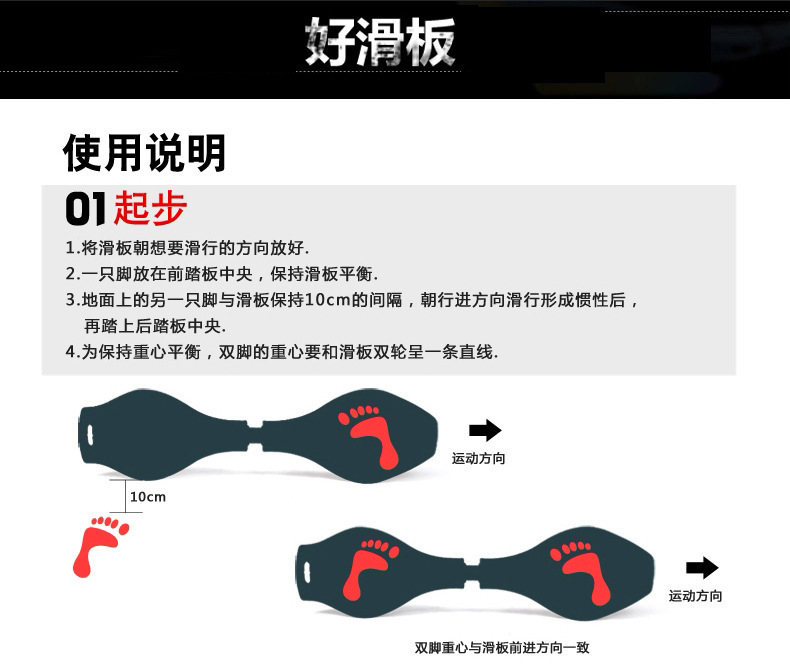 好滑板

使用说明

01 起步

1.将滑板朝想要滑行的方向放好.
2.一只脚放在前踏板中央，保持滑板平衡.
3.地面上的另一只脚与滑板保持10cm的间隔，朝行进方向滑行形成惯性后，再踏上后踏板中央.
4.为保持重心平衡，双脚的重心要和滑板双轮呈一条直线.

运动方向

10cm

运动方向

双脚重心与滑板前进方向一致