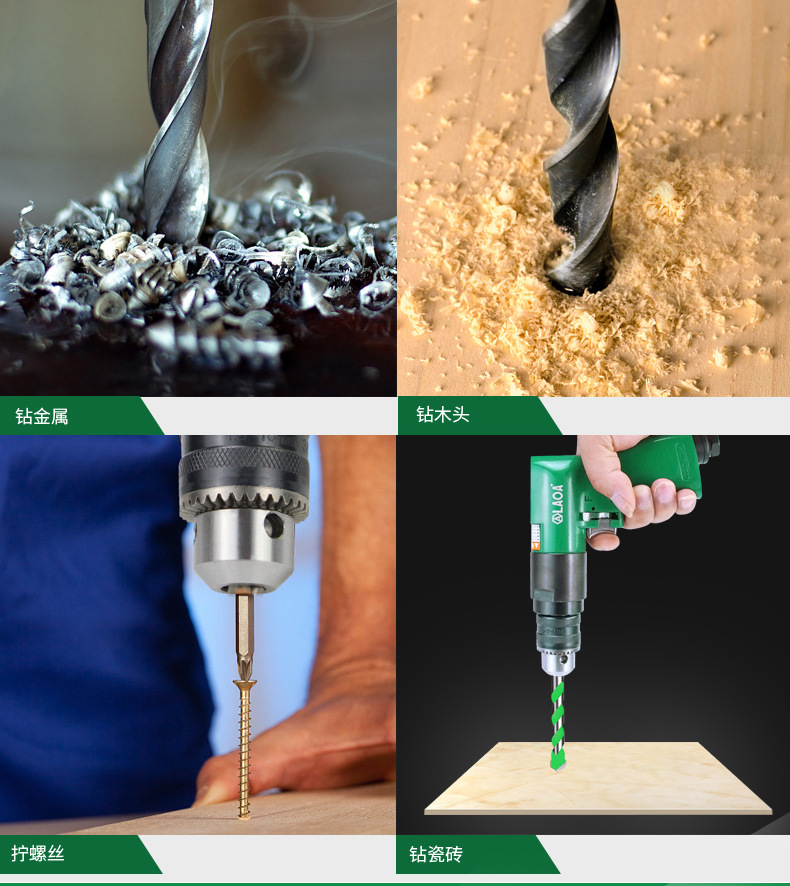 钻金属

钻木头

LAOA

拧螺丝

钻瓷砖