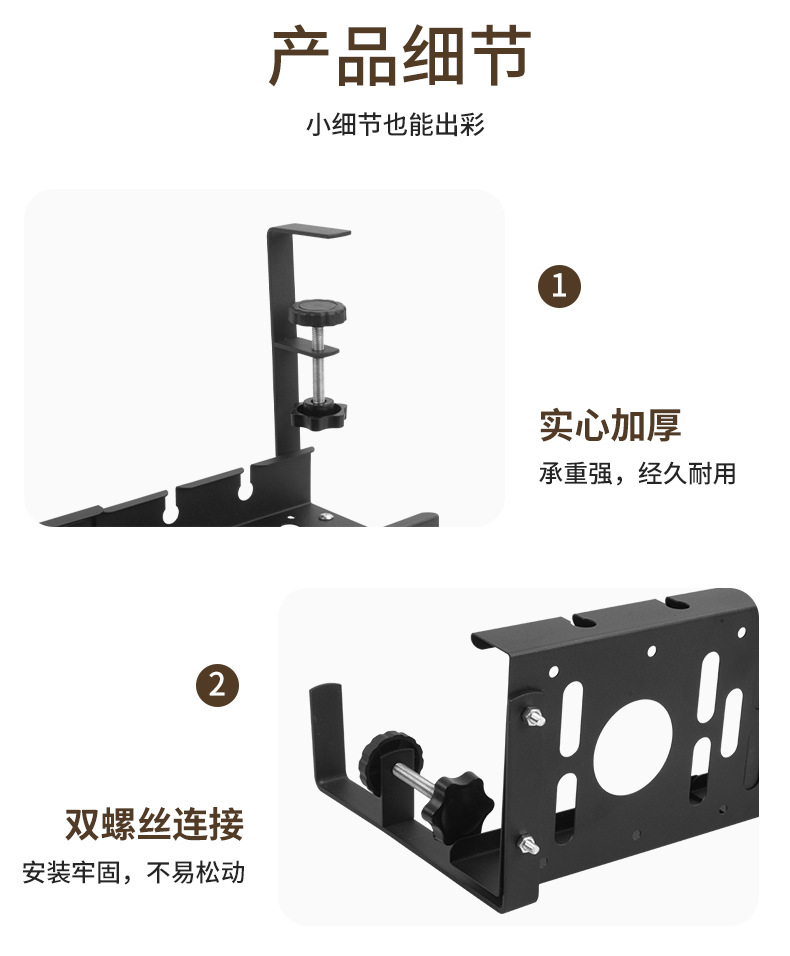 产品细节

小细节也能出彩

1

实心加厚

承重强，经久耐用

2

双螺丝连接

安装牢固，不易松动