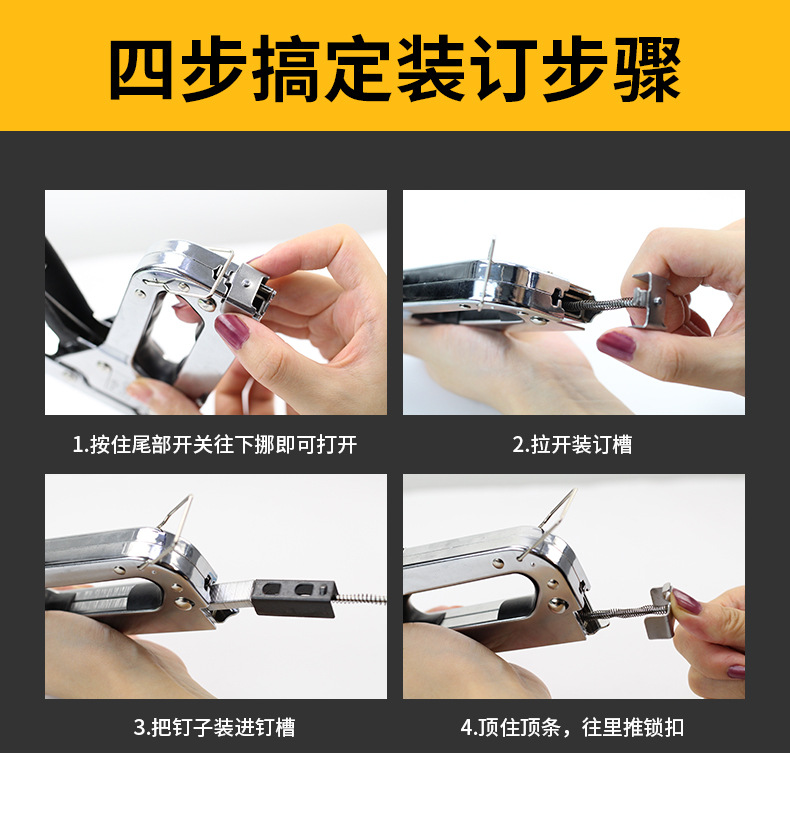 四步搞定装订步骤

1.按住尾部开关往下挪即可打开

2.拉开装订槽

3.把钉子装进钉槽

4.顶住顶条，往里推锁扣