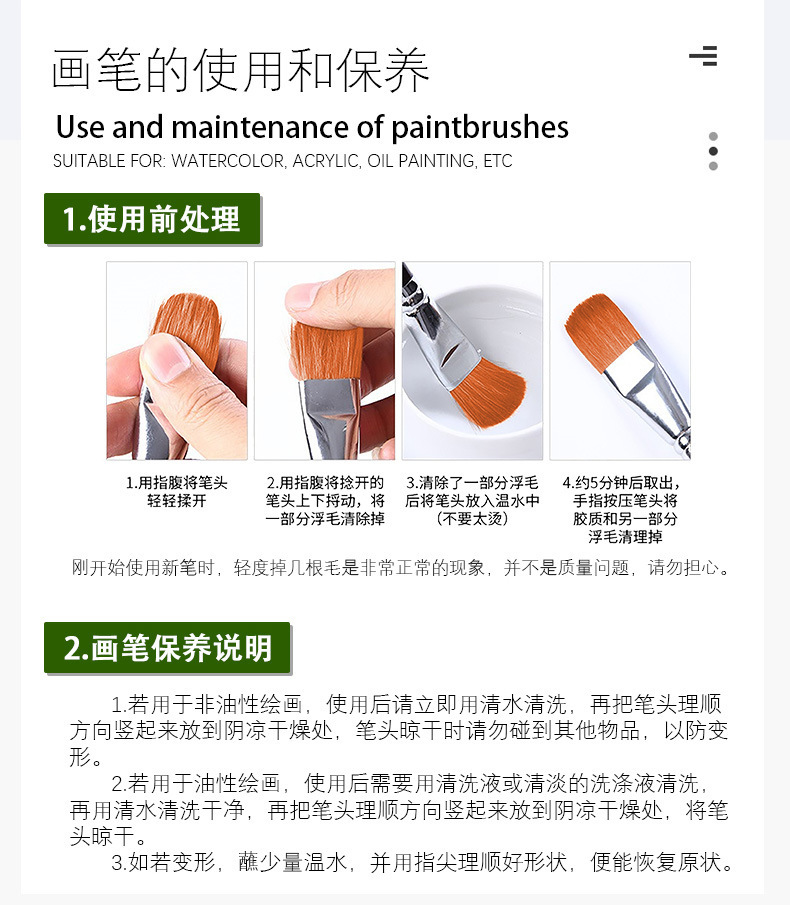 画笔的使用和保养

Use and maintenance of paintbrushes

SUITABLE FOR: WATERCOLOR, ACRYLIC, OIL PAINTING, ETC

1.使用前处理

1.用指腹将笔头轻轻揉开

2.用指腹将捻开的笔头上下捋动，将一部分浮毛清除掉

3.清除了一部分浮毛后将笔头放入温水中（不要太烫）

4.约5分钟后取出，手指按压笔头将胶质和另一部分浮毛清理掉

刚开始使用新笔时，轻度掉几根毛是非常正常的现象，并不是质量问题，请勿担心。

2.画笔保养说明

1.若用于非油性绘画，使用后请立即用清水清洗，再把笔头理顺方向竖起来放到阴凉干燥处，笔头晾干时请勿碰到其他物品，以防变形。

2.若用于油性绘画，使用后需要用清洗液或清淡的洗涤液清洗，再用清水清洗干净，再把笔头理顺方向竖起来放到阴凉干燥处，将笔头晾干。

3.如若变形，蘸少量温水，并用指尖理顺好形状，便能恢复原状。