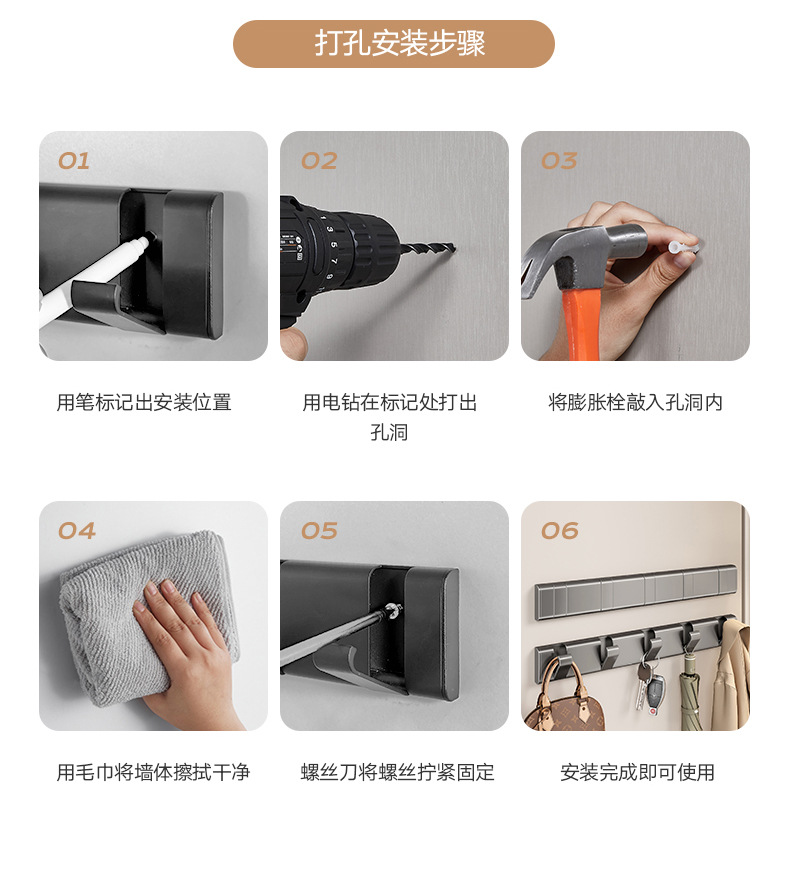 打孔安装步骤

01

用笔标记出安装位置

02

用电钻在标记处打出孔洞

03

将膨胀栓敲入孔洞内

04

用毛巾将墙体擦拭干净

05

螺丝刀将螺丝拧紧固定

06

安装完成即可使用