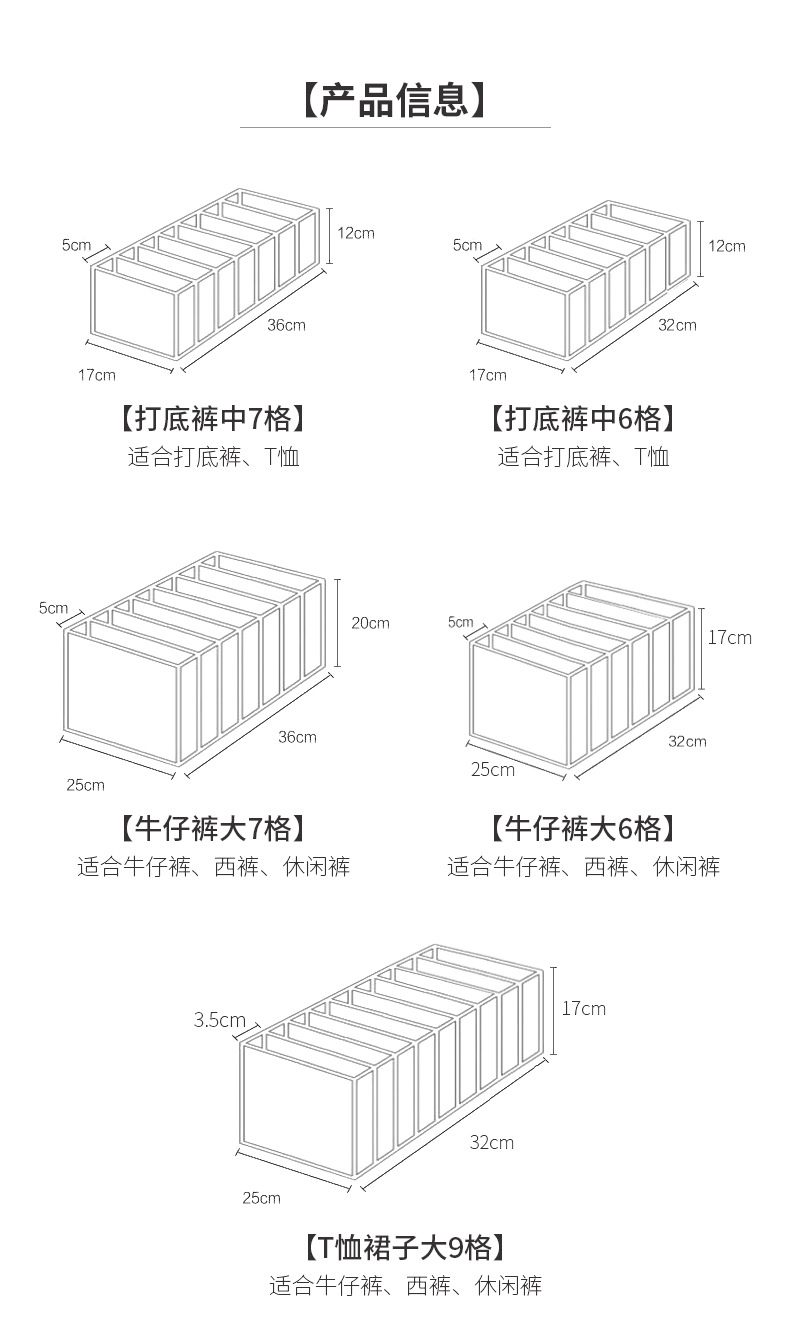 【产品信息】

5cm
12cm
36cm
17cm

【打底裤中7格】
适合打底裤、T恤

5cm
12cm
32cm
17cm

【打底裤中6格】
适合打底裤、T恤

5cm
20cm
36cm
25cm

【牛仔裤大7格】
适合牛仔裤、西裤、休闲裤

5cm
17cm
32cm
25cm

【牛仔裤大6格】
适合牛仔裤、西裤、休闲裤

3.5cm
17cm
32cm
25cm

【T恤裙子大9格】
适合牛仔裤、西裤、休闲裤