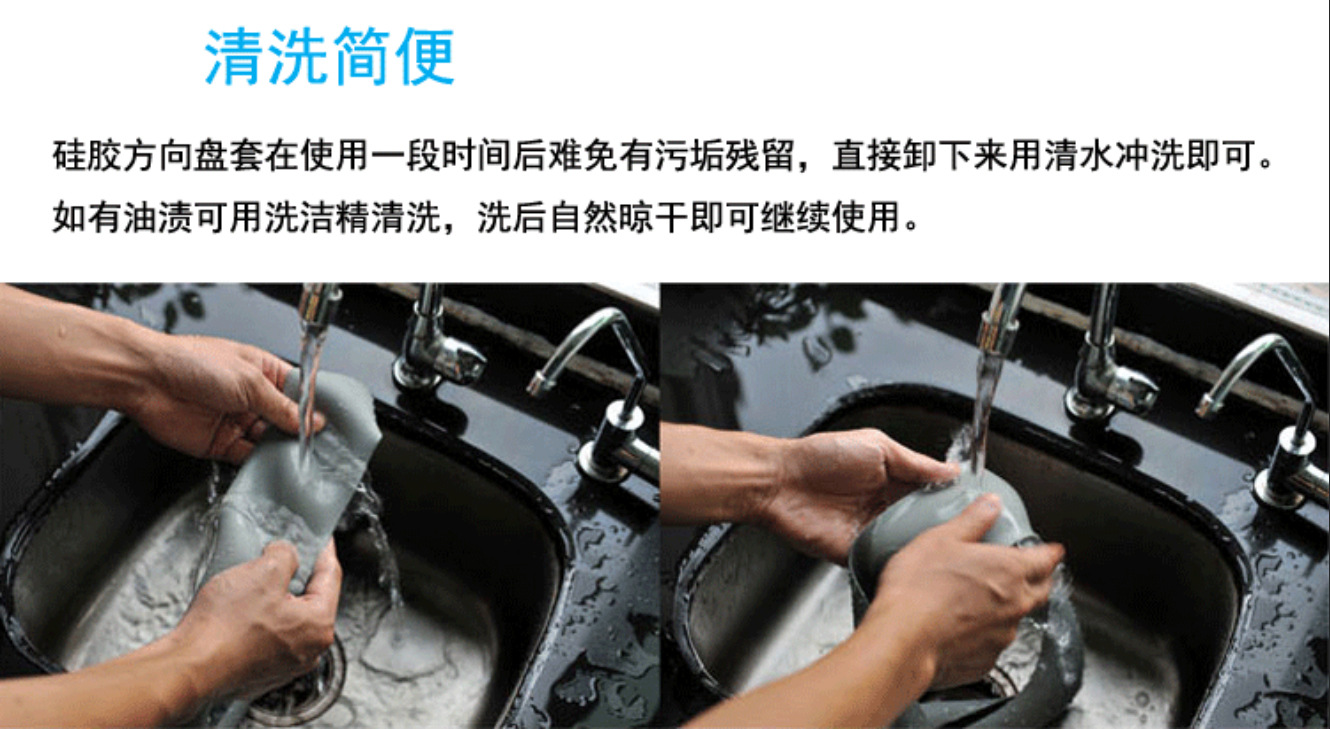 清洗简便

硅胶方向盘套在使用一段时间后难免有污垢残留，直接卸下来用清水冲洗即可。如有油渍可用洗洁精清洗，洗后自然晾干即可继续使用。