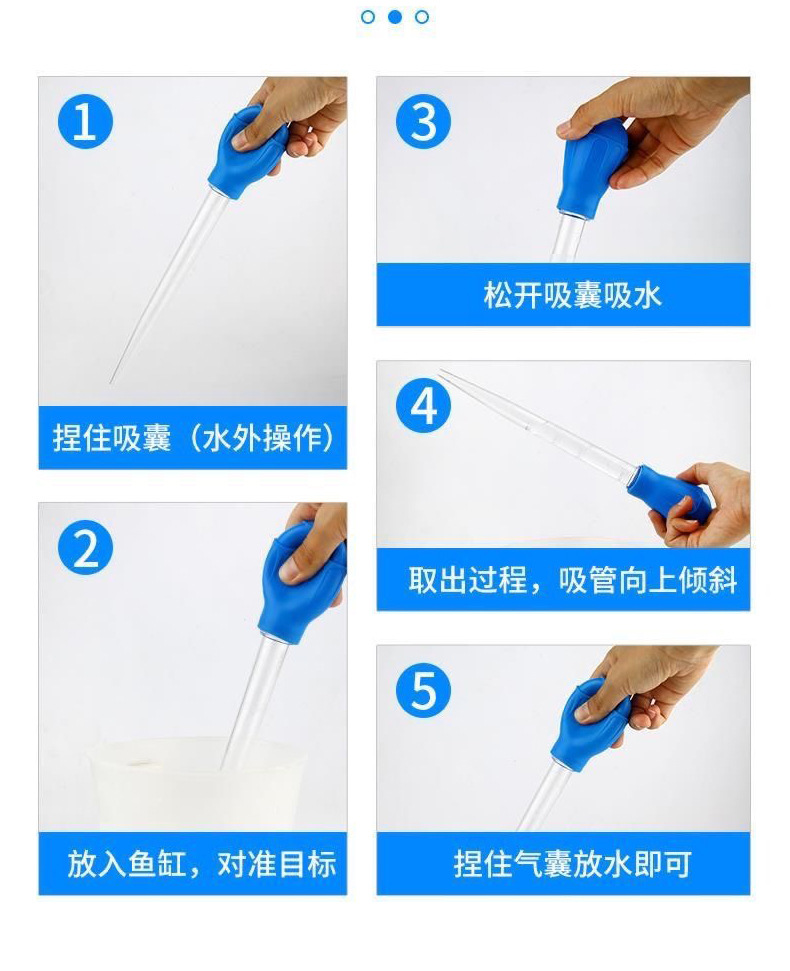 1

捏住吸囊（水外操作）

2

放入鱼缸，对准目标

3

松开吸囊吸水

4

取出过程，吸管向上倾斜

5

捏住气囊放水即可