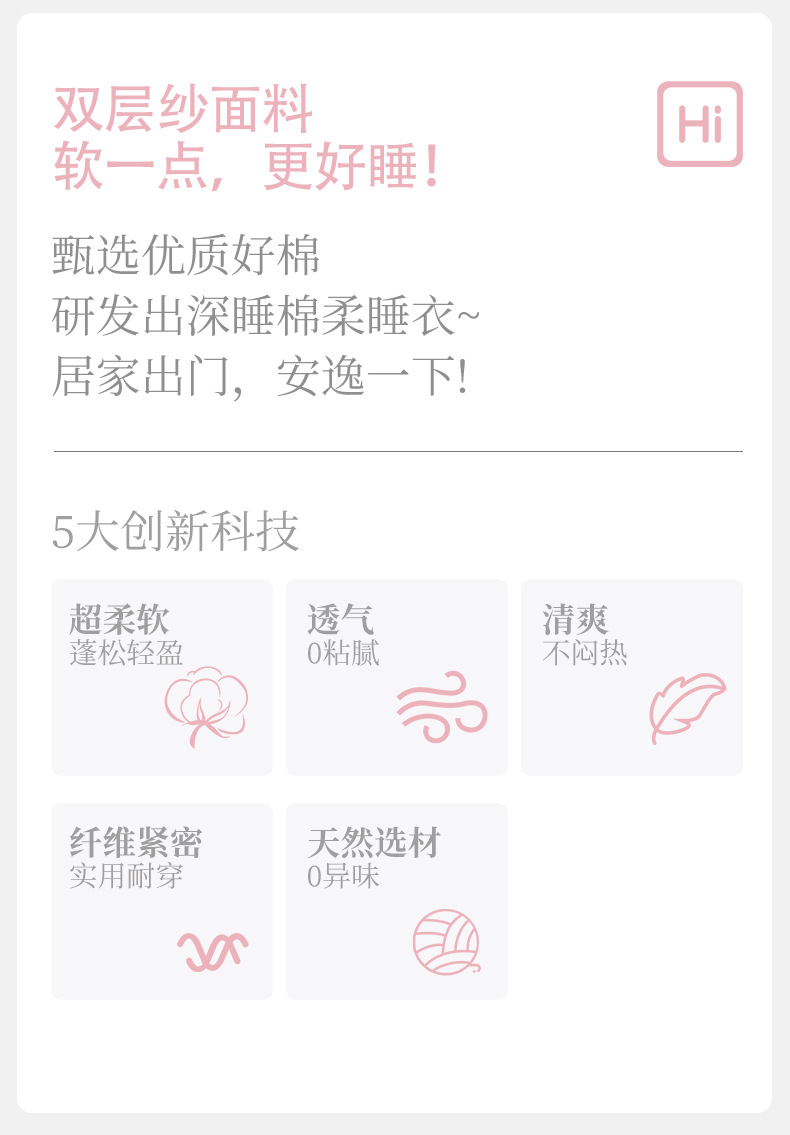 双层纱面料
软一点，更好睡！

Hi

甄选优质好棉
研发出深睡棉柔睡衣~
居家出门，安逸一下!

5大创新科技

超柔软
蓬松轻盈

透气
0粘腻

清爽
不闷热

纤维紧密
实用耐穿

天然选材
0异味