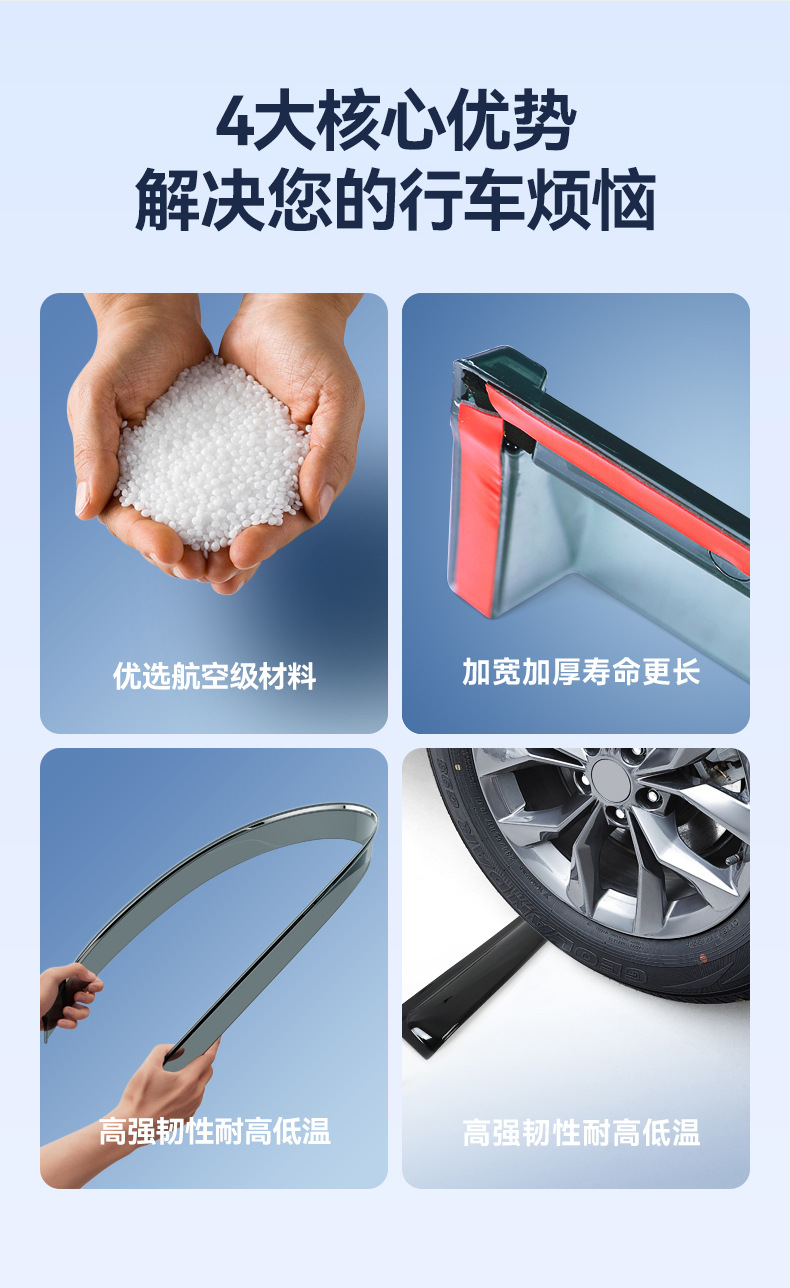 4大核心优势
解决您的行车烦恼

优选航空级材料

加宽加厚寿命更长

高强韧性耐高低温

高强韧性耐高低温