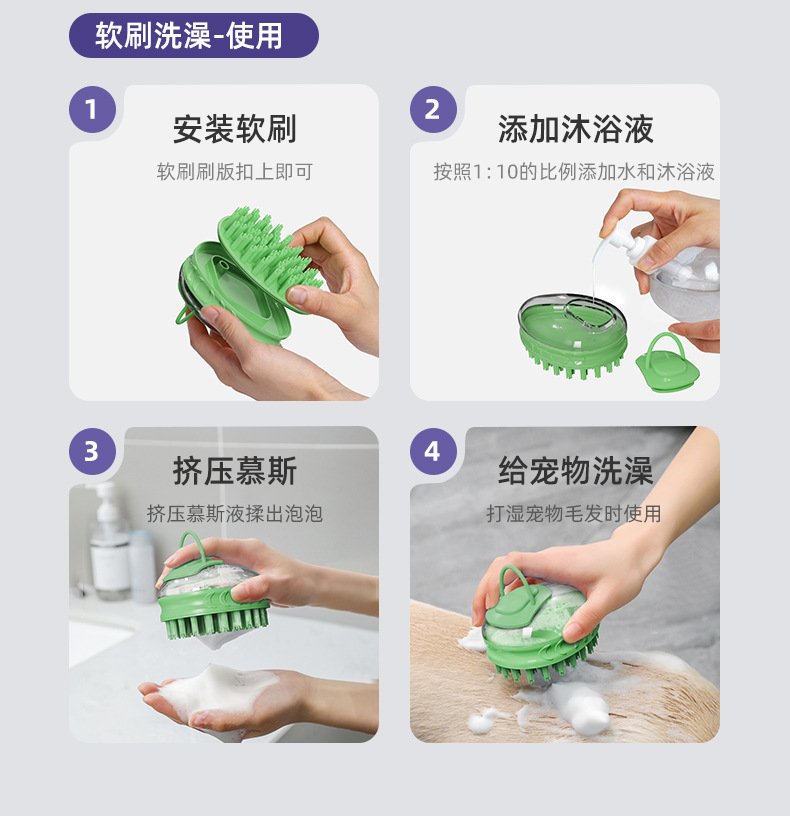 软刷洗澡-使用

1
安装软刷
软刷刷版扣上即可

2
添加沐浴液
按照1：10的比例添加水和沐浴液

3
挤压慕斯
挤压慕斯液揉出泡泡

4
给宠物洗澡
打湿宠物毛发时使用