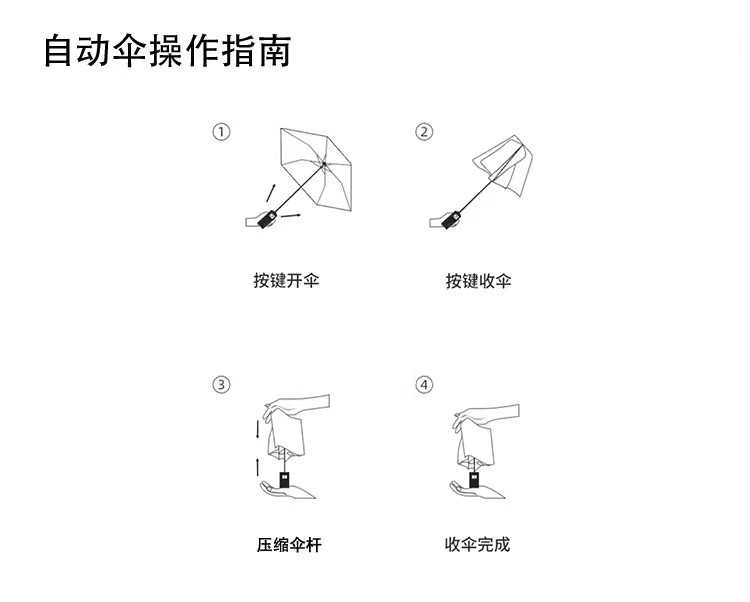 自动伞操作指南

①

按键开伞

②

按键收伞

③

压缩伞杆

④

收伞完成