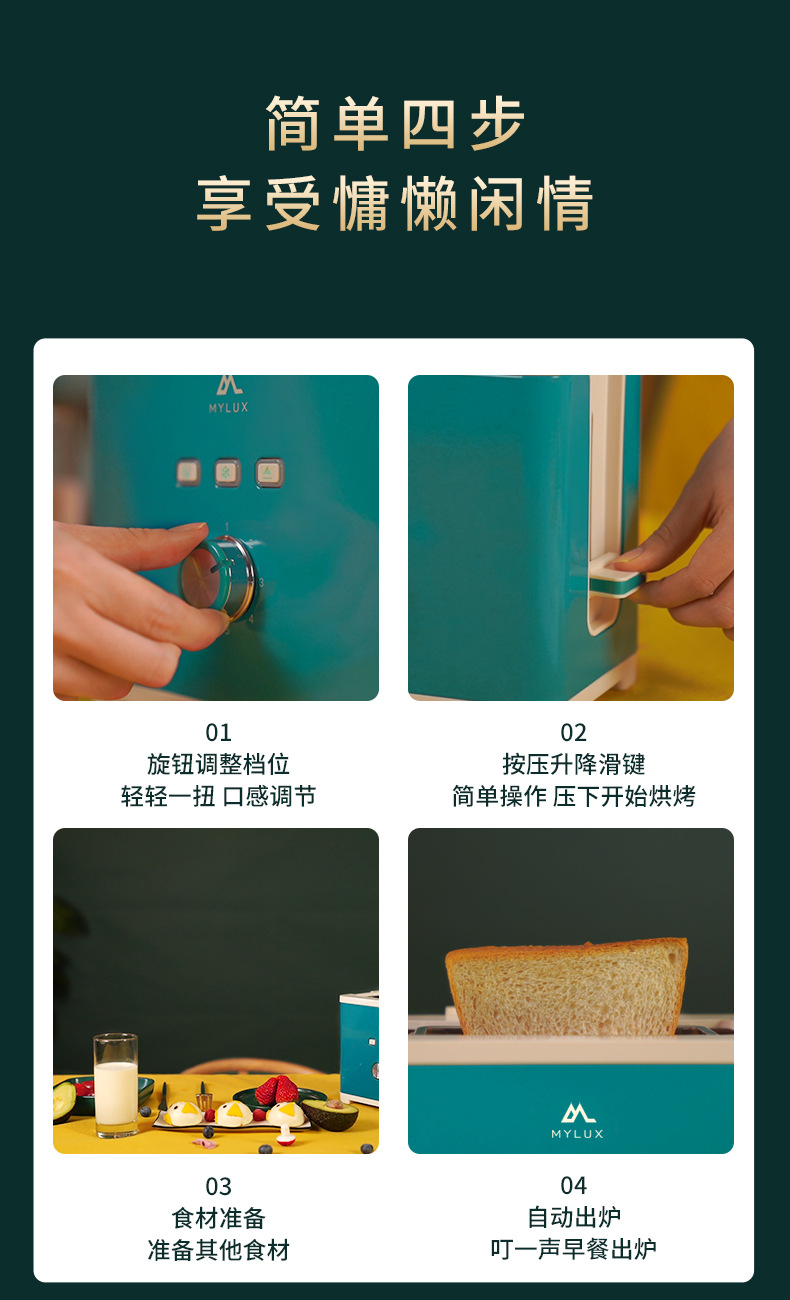 简单四步
享受慵懒闲情

MYLUX

1
3
4

01
旋钮调整档位
轻轻一扭 口感调节

02
按压升降滑键
简单操作 压下开始烘烤

03
食材准备
准备其他食材

MYLUX

04
自动出炉
叮一声早餐出炉