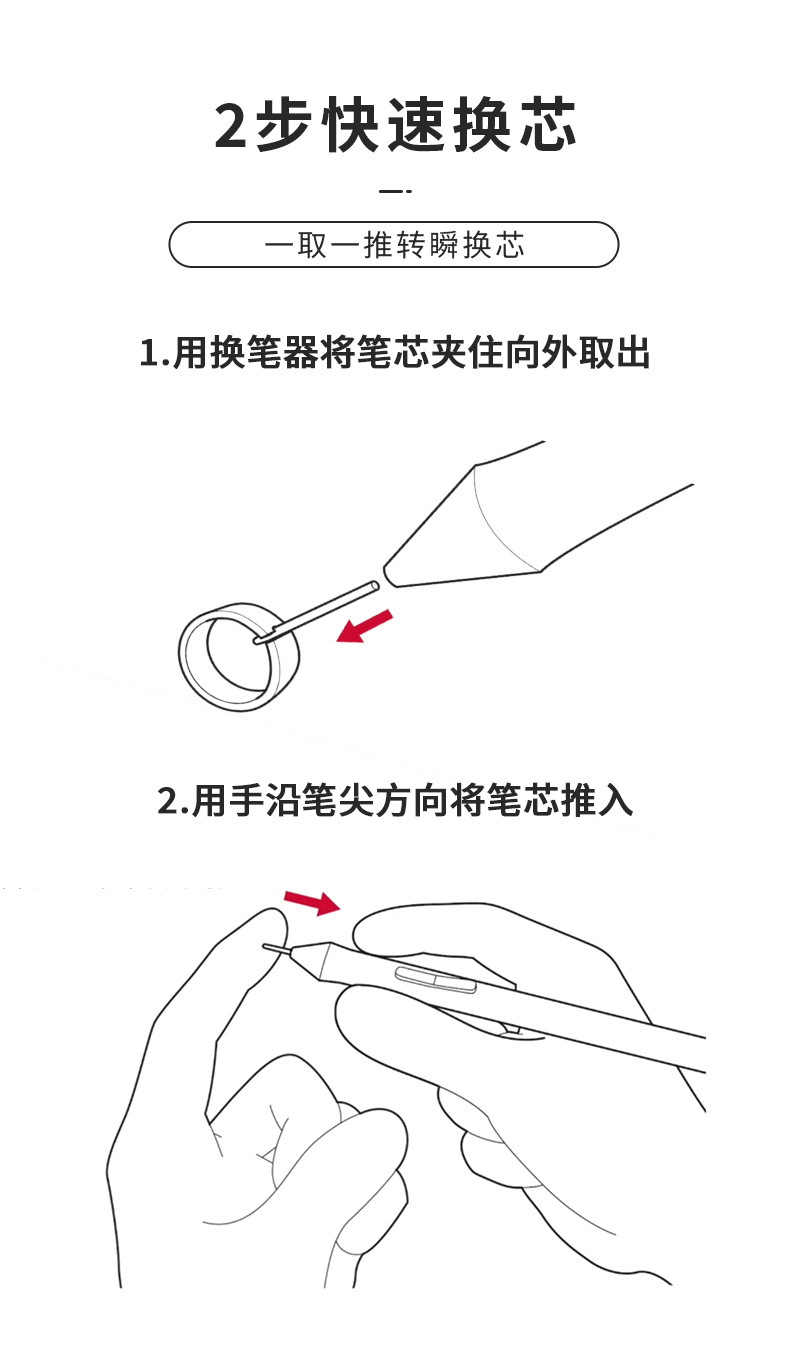 2步快速换芯

一取一推转瞬换芯

1.用换笔器将笔芯夹住向外取出

2.用手沿笔尖方向将笔芯推入