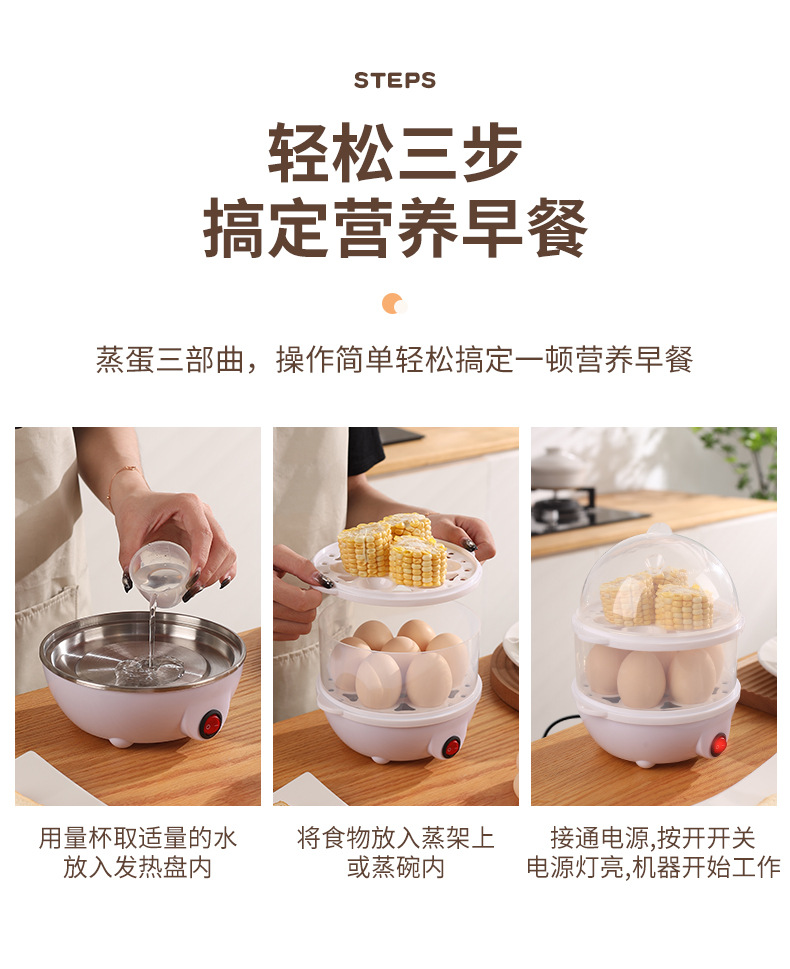 STEPS

轻松三步
搞定营养早餐

蒸蛋三部曲，操作简单轻松搞定一顿营养早餐

用量杯取适量的水
放入发热盘内

将食物放入蒸架上
或蒸碗内

接通电源,按开开关
电源灯亮,机器开始工作