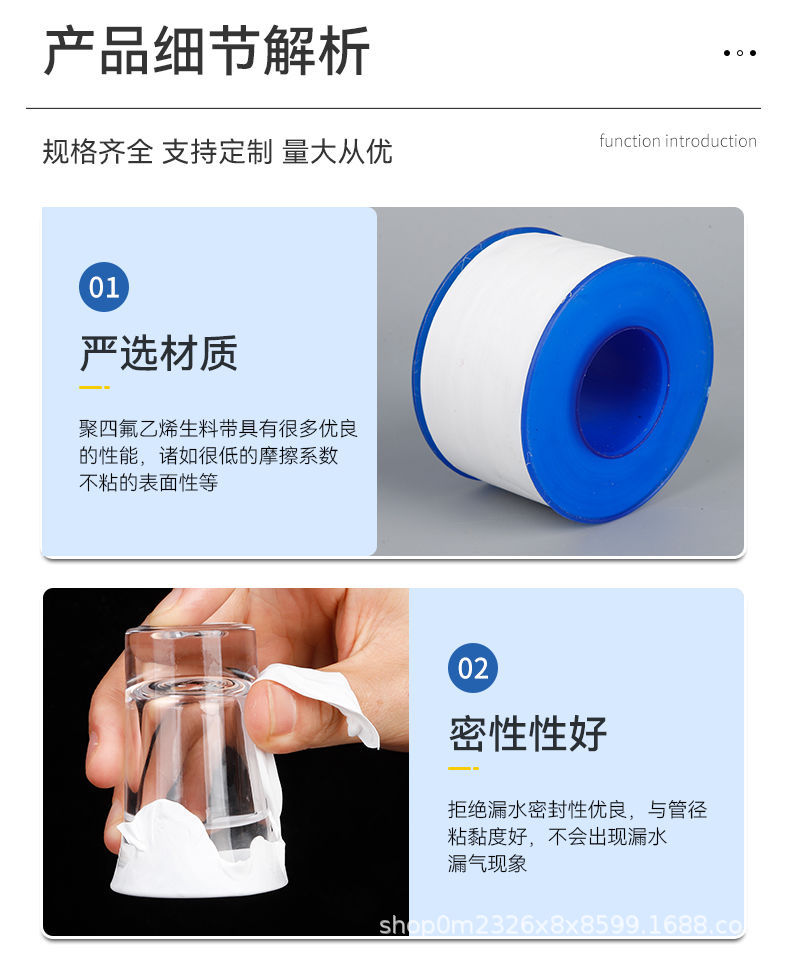 产品细节解析

规格齐全 支持定制 量大从优

function introduction

01

严选材质

聚四氟乙烯生料带具有很多优良的性能，诸如很低的摩擦系数不粘的表面性等

02

密性性好

拒绝漏水密封性优良，与管径粘黏度好，不会出现漏水漏气现象

shop0m2326x8x8599.1688.co