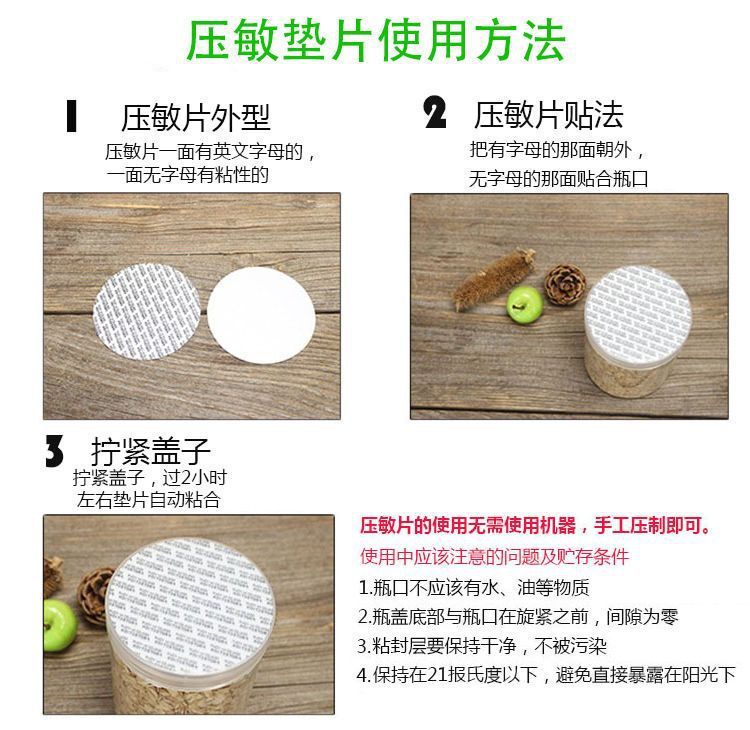 压敏垫片使用方法

1 压敏片外型

压敏片一面有英文字母的，一面无字母有粘性的

2 压敏片贴法

把有字母的那面朝外，无字母的那面贴合瓶口

3 拧紧盖子

拧紧盖子，过2小时左右垫片自动粘合

压敏片的使用无需使用机器，手工压制即可。

使用中应该注意的问题及贮存条件

1.瓶口不应该有水、油等物质

2.瓶盖底部与瓶口在旋紧之前，间隙为零

3.粘封层要保持干净，不被污染

4.保持在21报氏度以下，避免直接暴露在阳光下