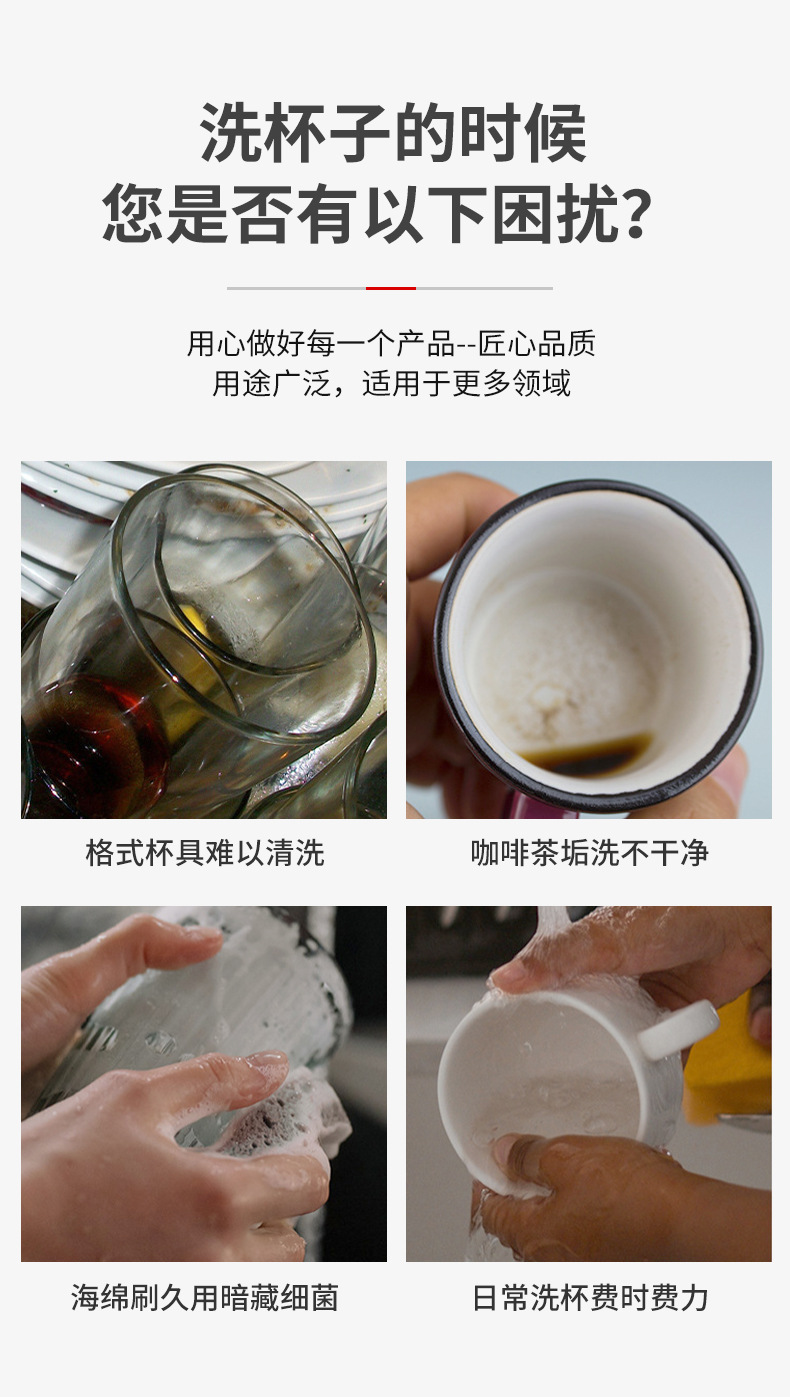 洗杯子的时候
您是否有以下困扰?

用心做好每一个产品--匠心品质
用途广泛，适用于更多领域

格式杯具难以清洗

咖啡茶垢洗不干净

海绵刷久用暗藏细菌

日常洗杯费时费力