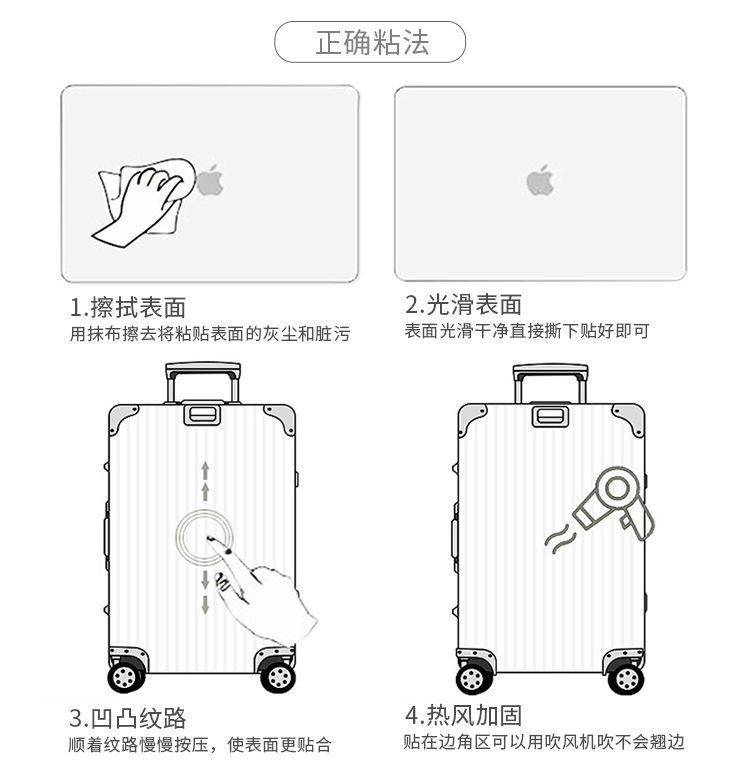 正确粘法

1.擦拭表面
用抹布擦去将粘贴表面的灰尘和脏污

2.光滑表面
表面光滑干净直接撕下贴好即可

3.凹凸纹路
顺着纹路慢慢按压，使表面更贴合

4.热风加固
贴在边角区可以用吹风机吹不会翘边