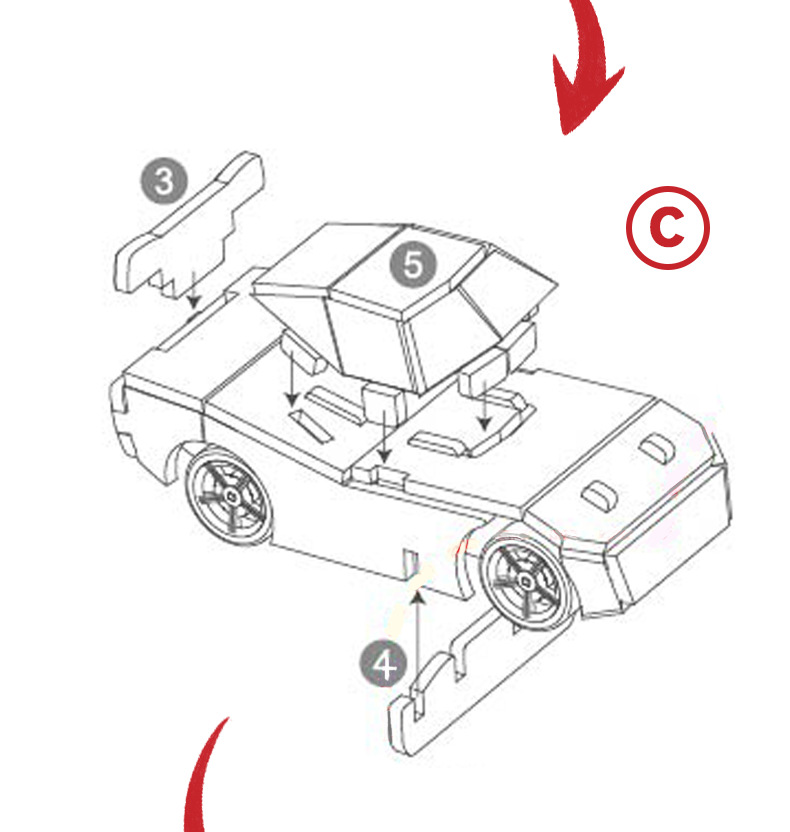 3

5

C

4