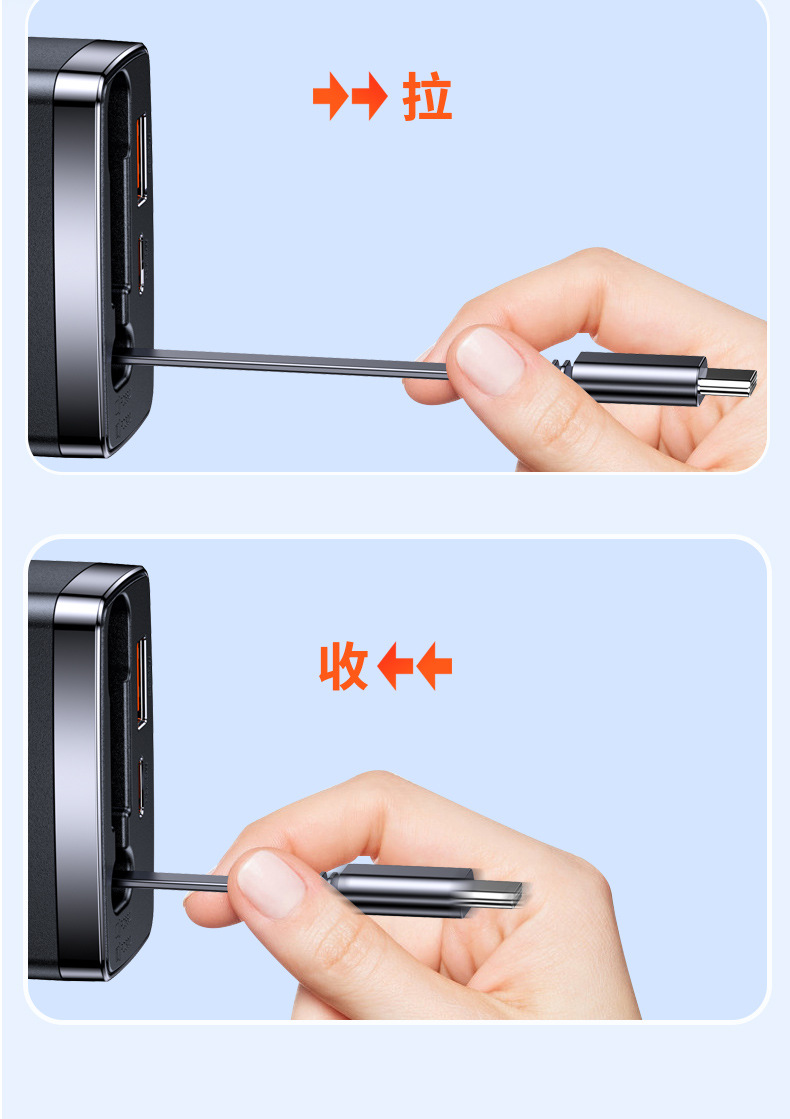 拉

收