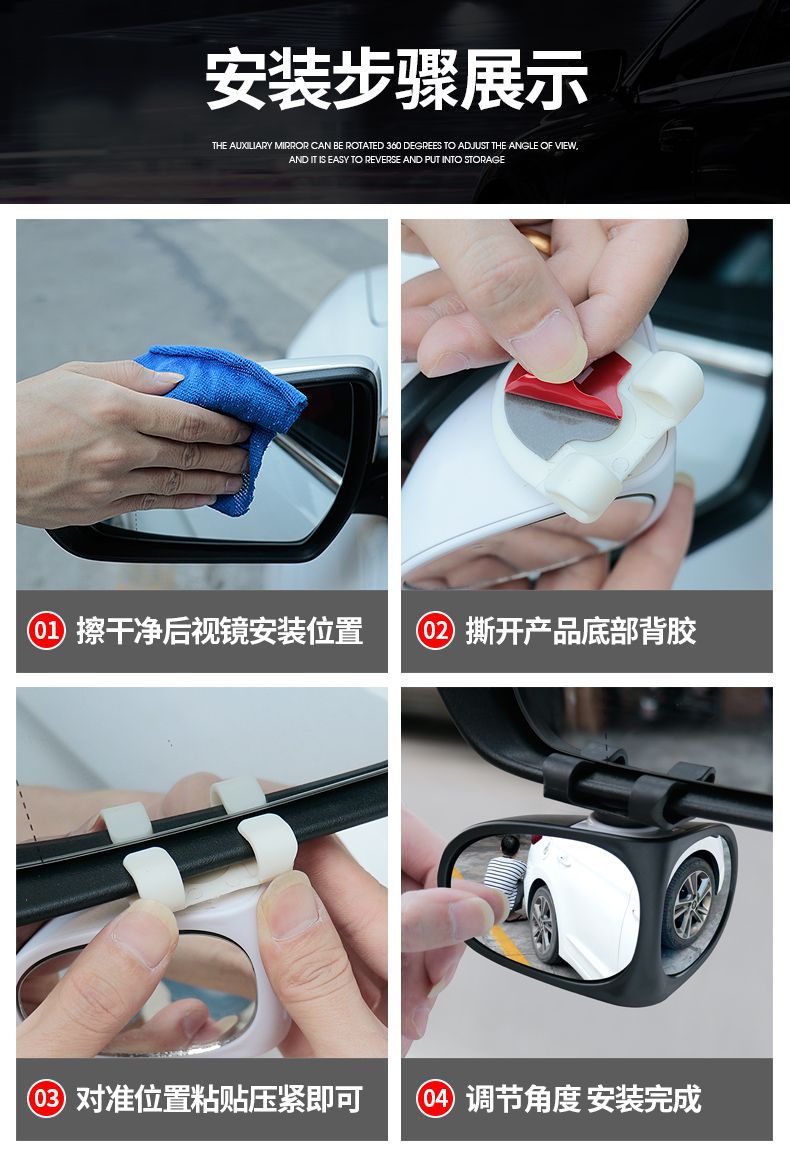 安装步骤展示

THE AUXILIARY MIRROR CAN BE ROTATED 360 DEGREES TO ADJUST THE ANGLE OF VIEW, AND IT IS EASY TO REVERSE AND PUT INTO STORAGE

01 擦干净后视镜安装位置

02 撕开产品底部背胶

03 对准位置粘贴压紧即可

04 调节角度 安装完成